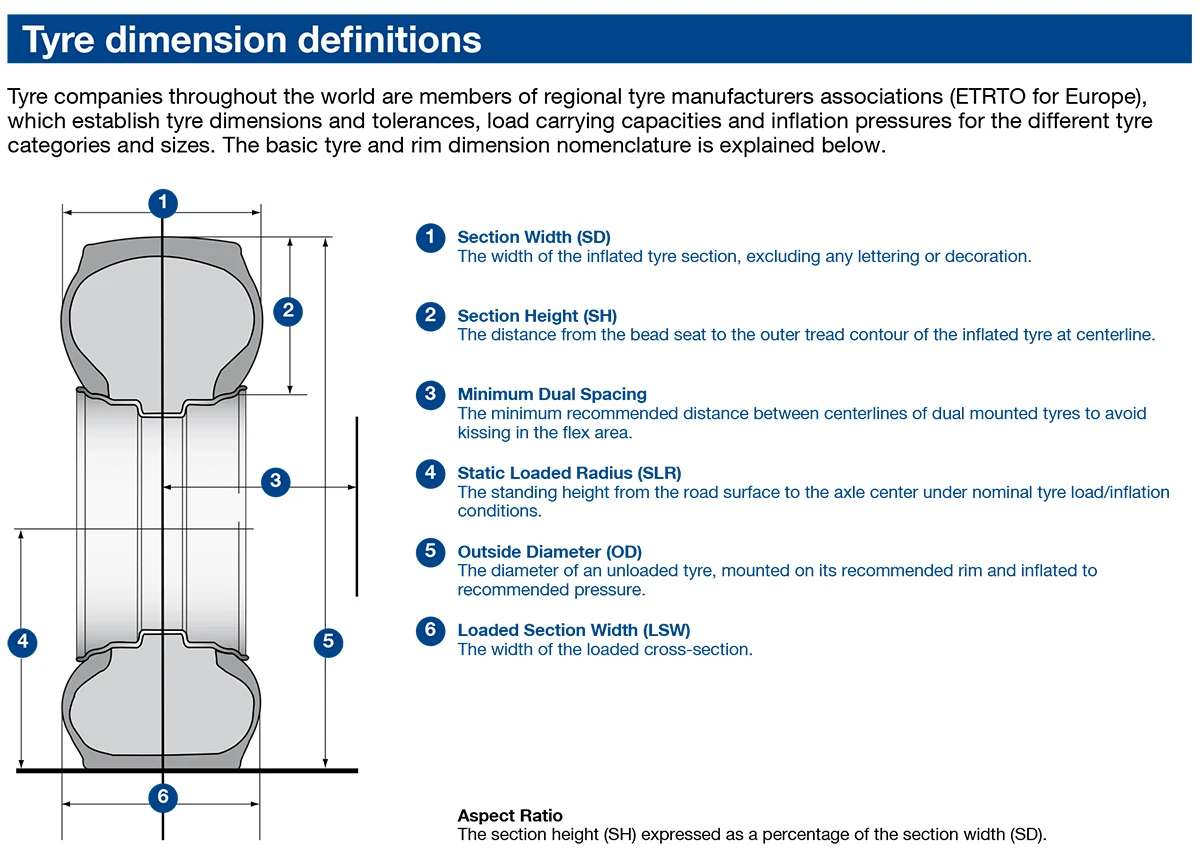 Tyre dimension definitions

Tyre companies throughout the world are members of regional tyre manufacturers associations (ETRTO for Europe), which establish tyre dimensions and tolerances, load carrying capacities and inflation pressures for the different tyre categories and sizes. The basic tyre and rim dimension nomenclature is explained below.

1
2
3
4
5
6

1 Section Width (SD)
The width of the inflated tyre section, excluding any lettering or decoration.

2 Section Height (SH)
The distance from the bead seat to the outer tread contour of the inflated tyre at centerline.

3 Minimum Dual Spacing
The minimum recommended distance between centerlines of dual mounted tyres to avoid kissing in the flex area.

4 Static Loaded Radius (SLR)
The standing height from the road surface to the axle center under nominal tyre load/inflation conditions.

5 Outside Diameter (OD)
The diameter of an unloaded tyre, mounted on its recommended rim and inflated to recommended pressure.

6 Loaded Section Width (LSW)
The width of the loaded cross-section.

Aspect Ratio
The section height (SH) expressed as a percentage of the section width (SD).