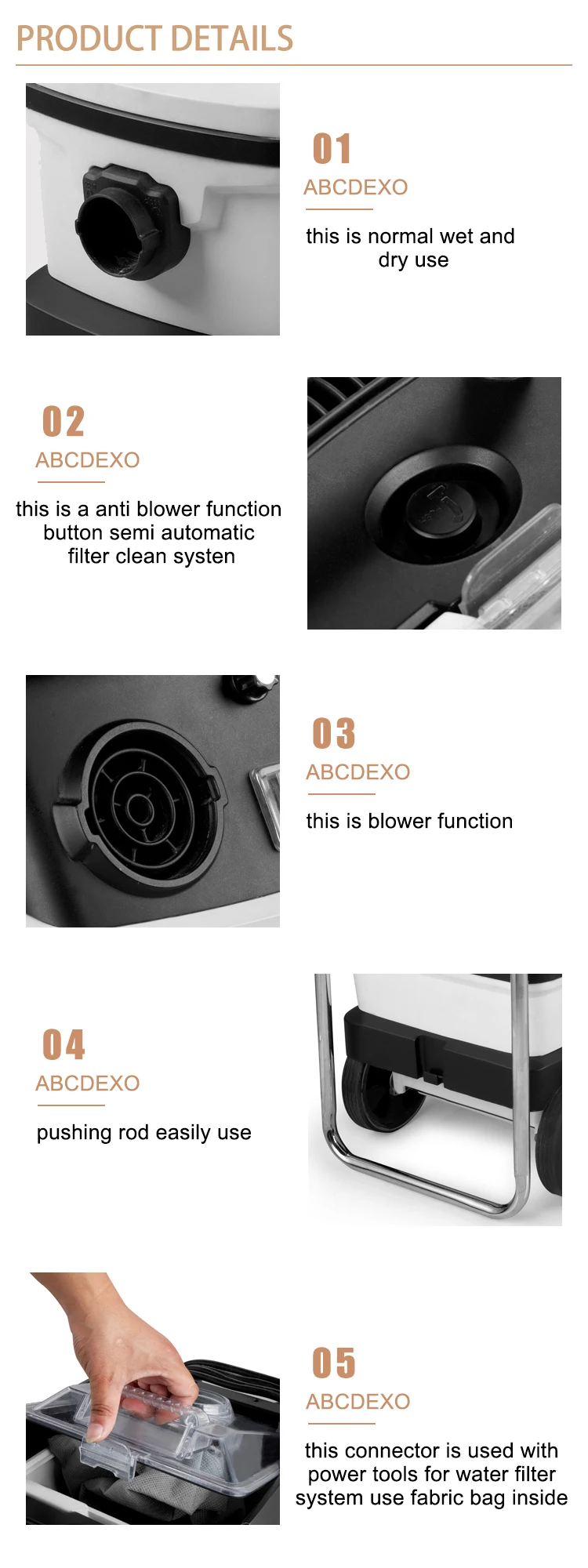 PRODUCT DETAILS

01
ABCDEXO
this is normal wet and dry use

02
ABCDEXO
this is a anti blower function button semi automatic filter clean systen

03
ABCDEXO
this is blower function

04
ABCDEXO
pushing rod easily use

05
ABCDEXO
this connector is used with power tools for water filter system use fabric bag inside