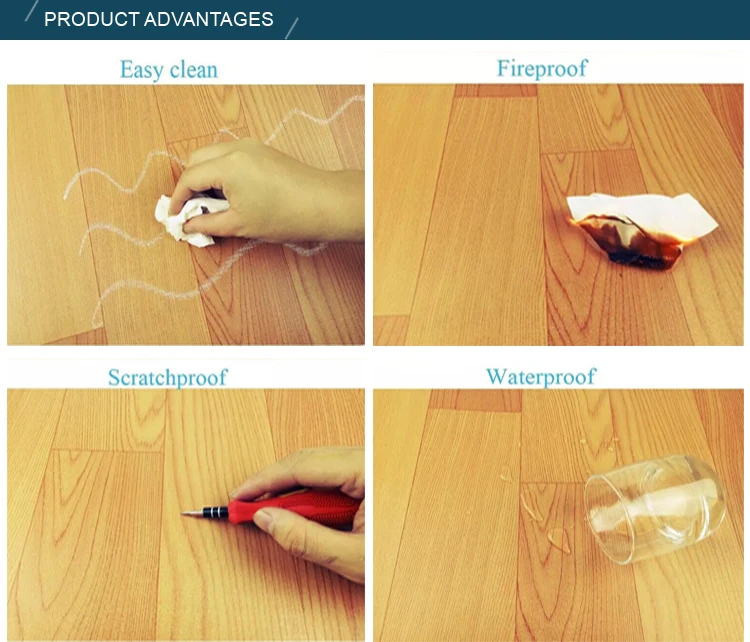 PRODUCT ADVANTAGES

Easy clean

Fireproof

Scratchproof

Waterproof