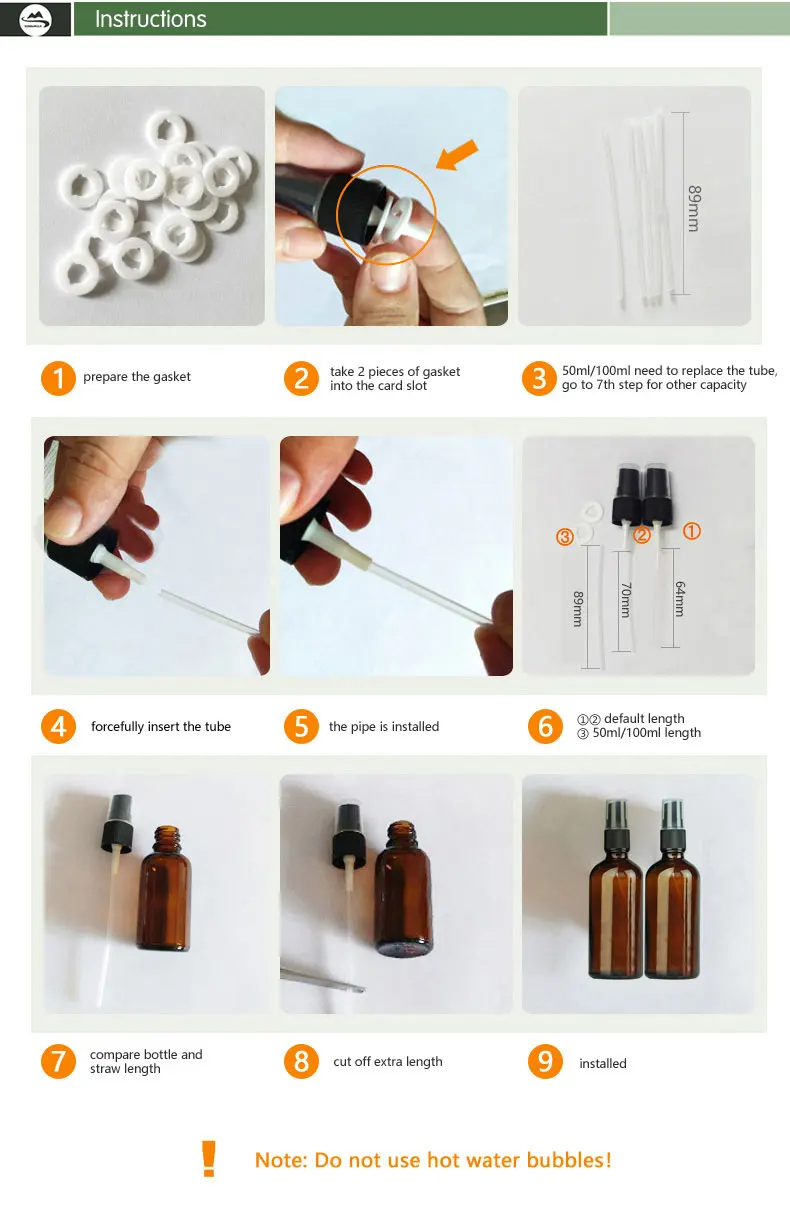 Instructions

89mm

1 prepare the gasket

2 take 2 pieces of gasket into the card slot

3 50ml/100ml need to replace the tube, go to 7th step for other capacity

③ ② ①

89mm 70mm 64mm

4 forcefully insert the tube

5 the pipe is installed

6 ①② default length
③ 50ml/100ml length

7 compare bottle and straw length

8 cut off extra length

9 installed

! Note: Do not use hot water bubbles!