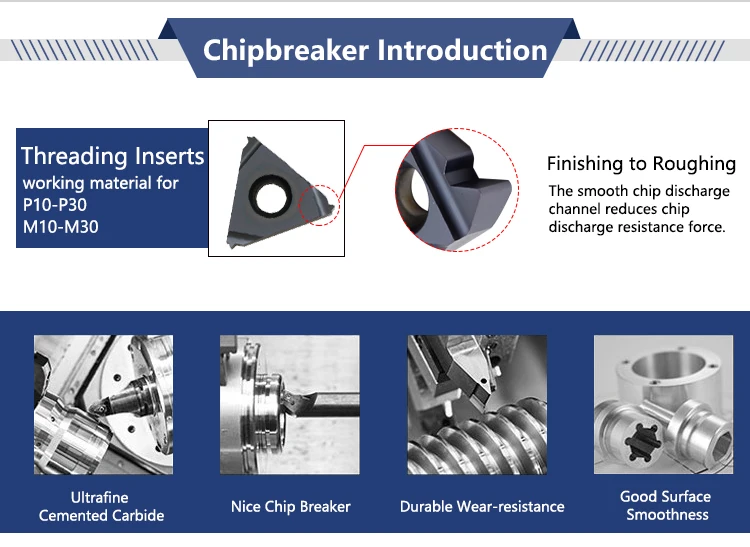 Chipbreaker Introduction

Threading Inserts
working material for
P10-P30
M10-M30

Finishing to Roughing
The smooth chip discharge channel reduces chip discharge resistance force.

Ultrafine Cemented Carbide

Nice Chip Breaker

Durable Wear-resistance

Good Surface Smoothness