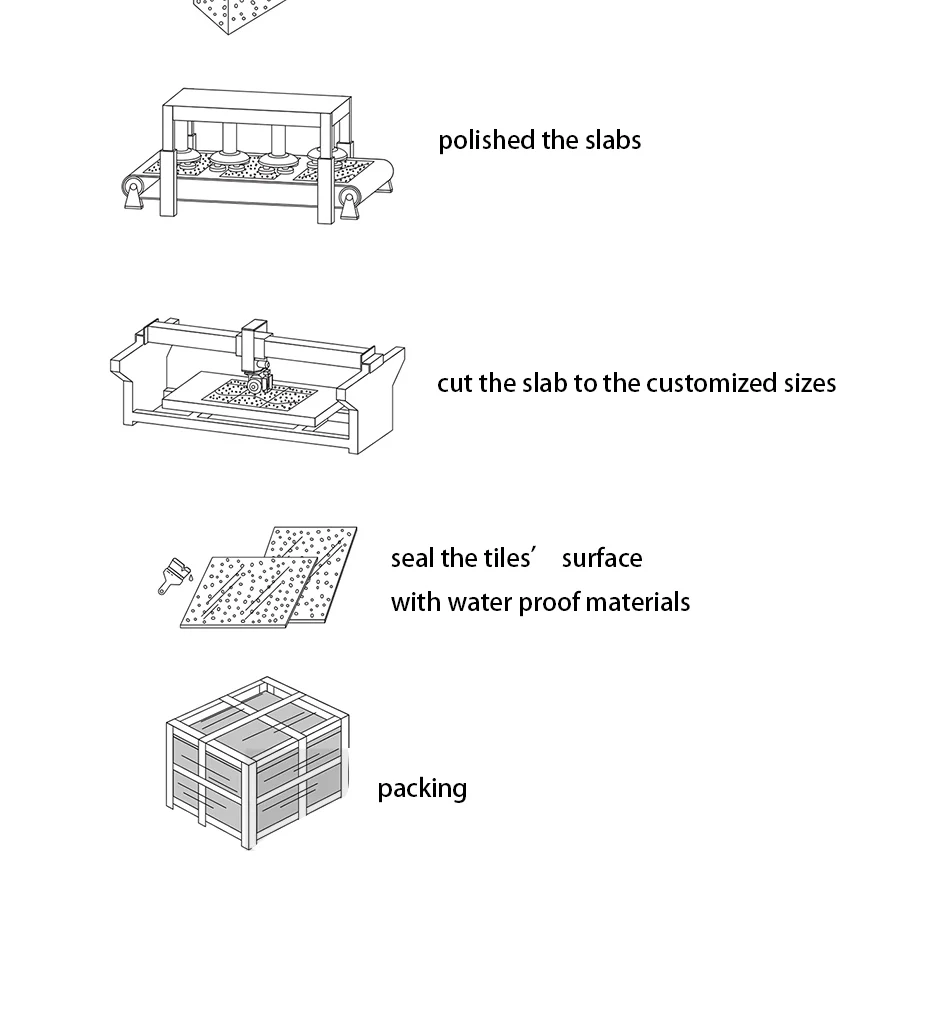 polished the slabs

cut the slab to the customized sizes

seal the tiles’ surface
with water proof materials

packing