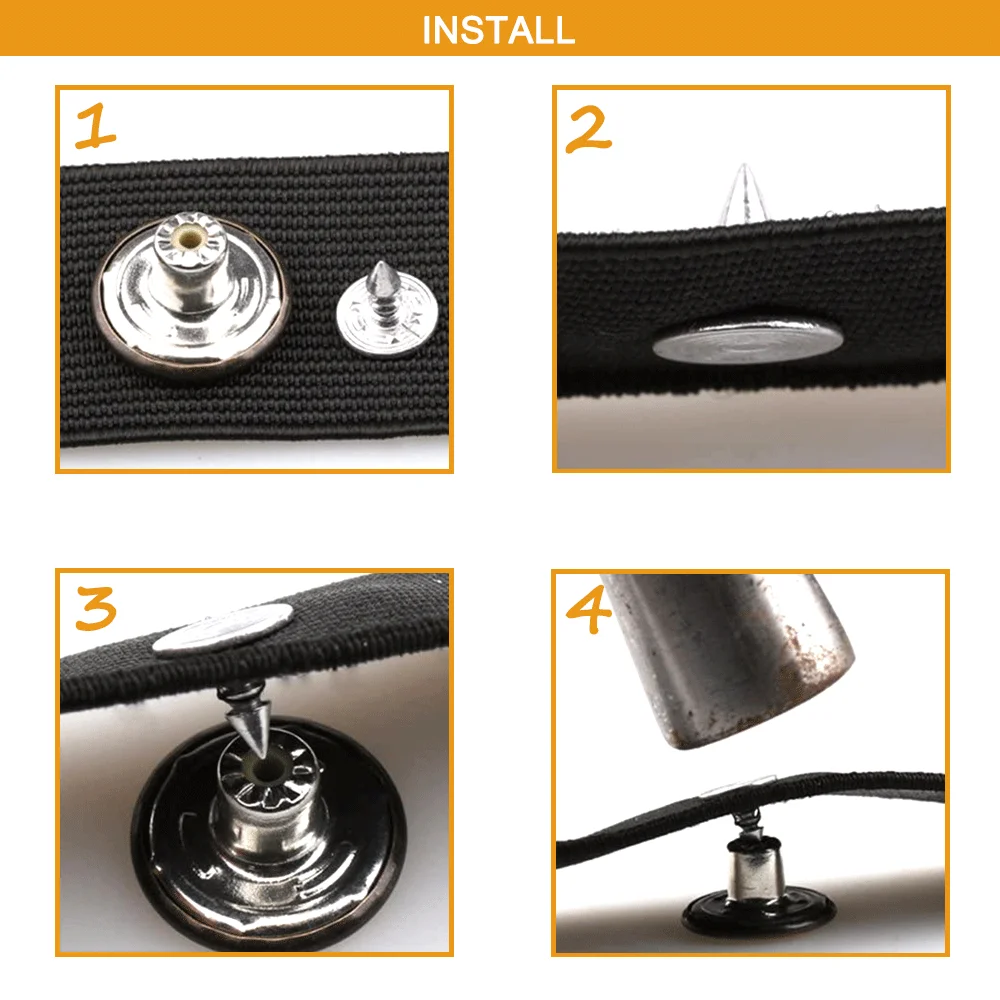 INSTALL

1

2

3

4