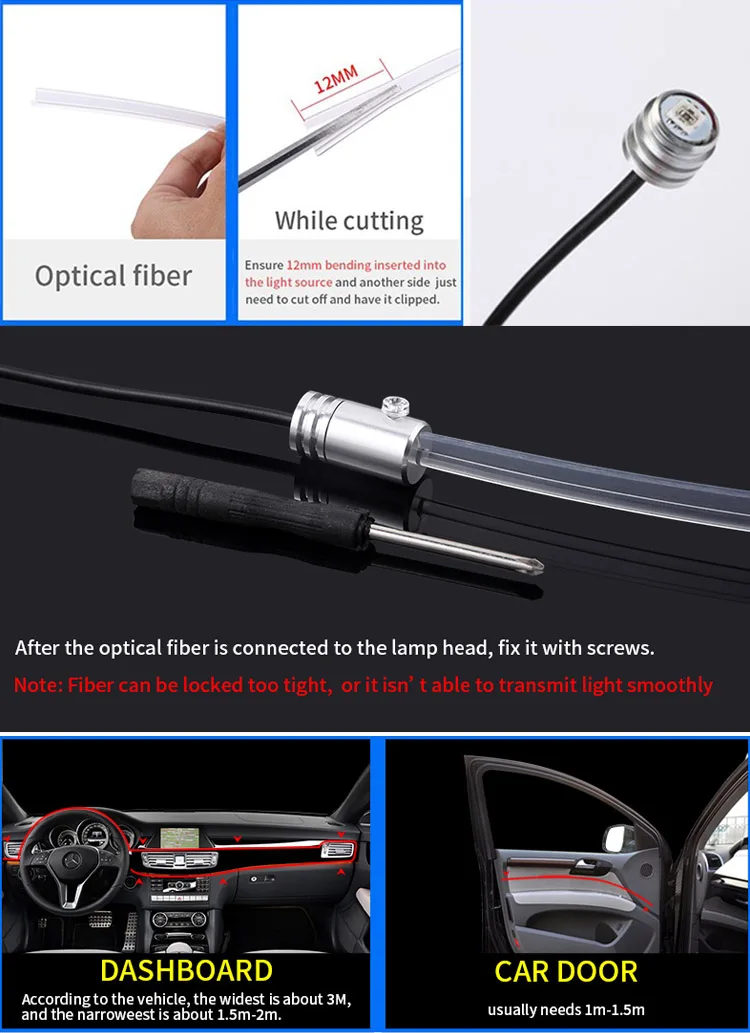 Optical fiber

12MM

While cutting

Ensure 12mm bending inserted into the light source and another side just need to cut off and have it clipped.

After the optical fiber is connected to the lamp head, fix it with screws.

Note: Fiber can be locked too tight, or it isn' t able to transmit light smoothly

DASHBOARD

According to the vehicle, the widest is about 3M, and the narroweest is about 1.5m-2m.

CAR DOOR

usually needs 1m-1.5m