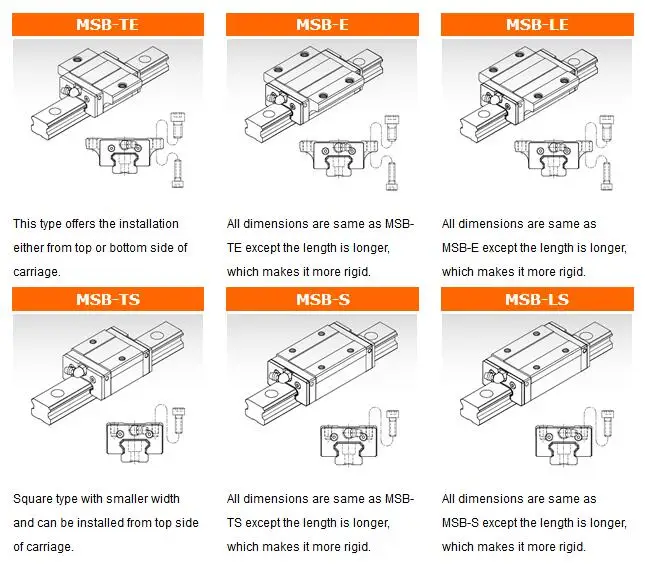 MSB-TE

This type offers the installation either from top or bottom side of carriage.

MSB-E

All dimensions are same as MSB-TE except the length is longer, which makes it more rigid.

MSB-LE

All dimensions are same as MSB-E except the length is longer, which makes it more rigid.

MSB-TS

Square type with smaller width and can be installed from top side of carriage.

MSB-S

All dimensions are same as MSB-TS except the length is longer, which makes it more rigid.

MSB-LS

All dimensions are same as MSB-S except the length is longer, which makes it more rigid.