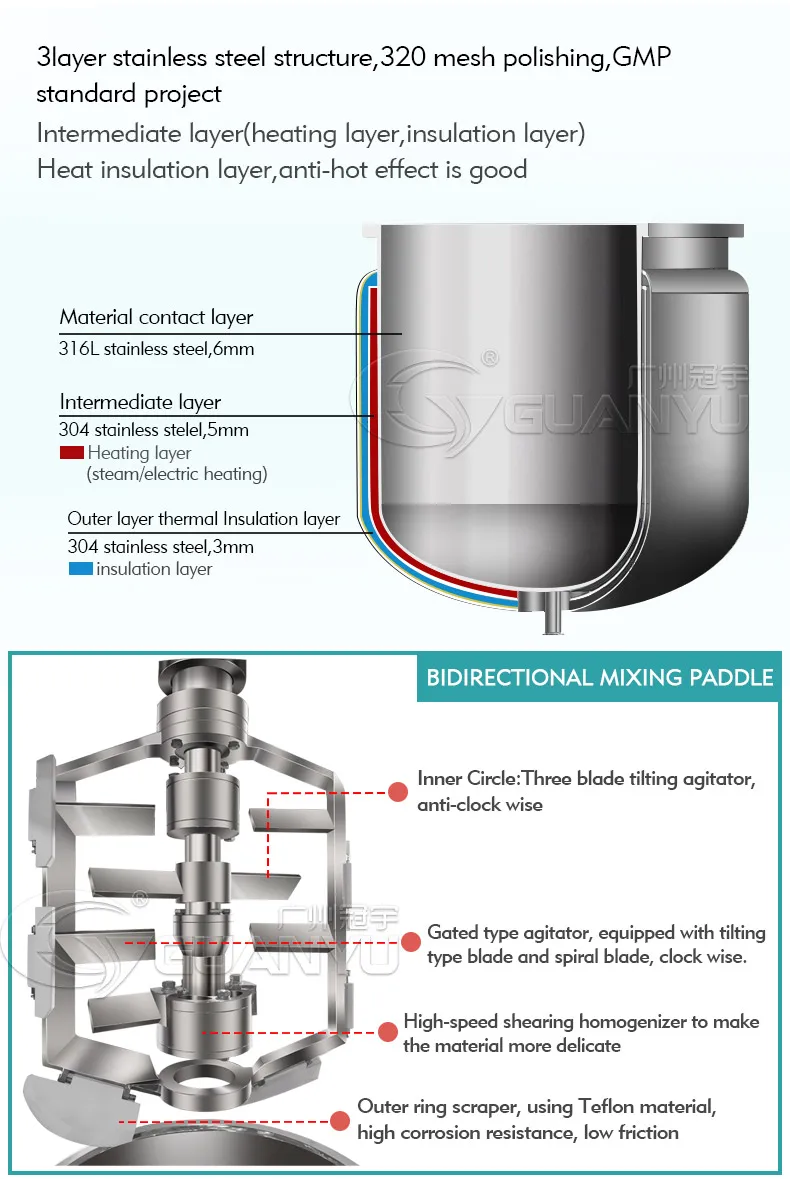 3layer stainless steel structure,320 mesh polishing,GMP standard project

Intermediate layer(heating layer,insulation layer)

Heat insulation layer,anti-hot effect is good

Material contact layer
316L stainless steel,6mm

Intermediate layer
304 stainless stelel,5mm
Heating layer
(steam/electric heating)

Outer layer thermal Insulation layer
304 stainless steel,3mm
insulation layer

广州冠宇 GUANYU

BIDIRECTIONAL MIXING PADDLE

Inner Circle:Three blade tilting agitator, anti-clock wise

Gated type agitator, equipped with tilting type blade and spiral blade, clock wise.

High-speed shearing homogenizer to make the material more delicate

Outer ring scraper, using Teflon material, high corrosion resistance, low friction

广州冠宇 GUANYU