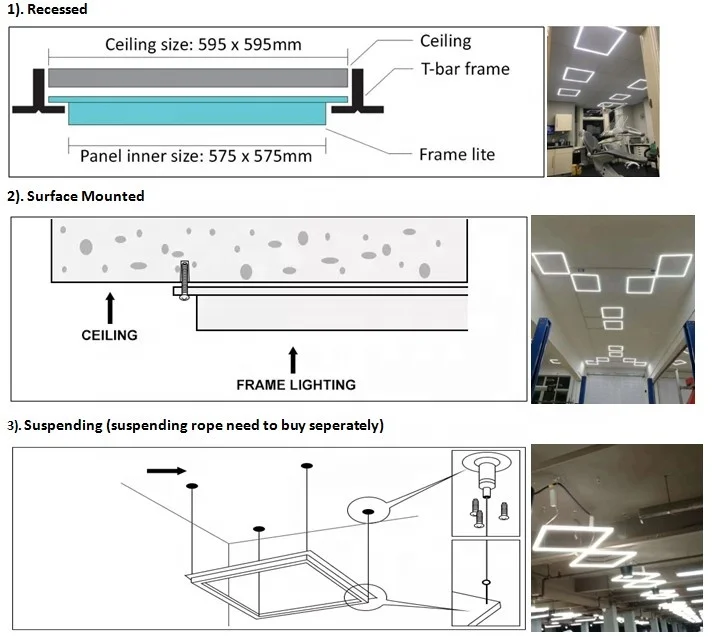 1). Recessed

Ceiling size: 595 x 595mm

Ceiling

T-bar frame

Panel inner size: 575 x 575mm

Frame lite

2). Surface Mounted

CEILING

FRAME LIGHTING

3). Suspending (suspending rope need to buy seperately)