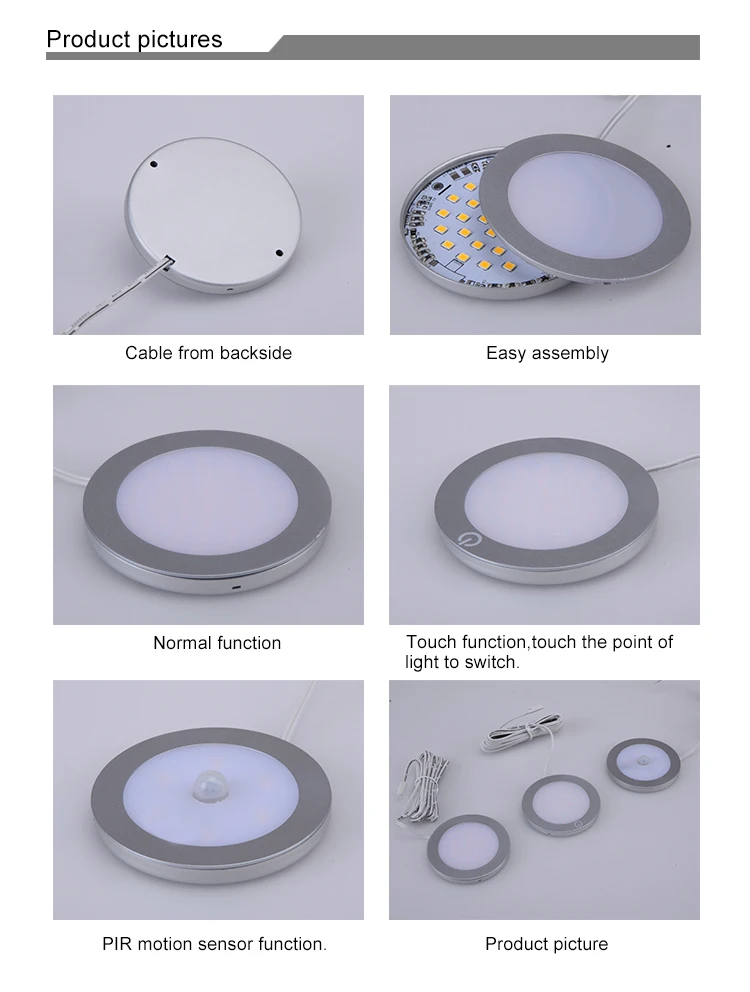 Product pictures

Cable from backside

Easy assembly

Normal function

Touch function,touch the point of light to switch.

PIR motion sensor function.

Product picture