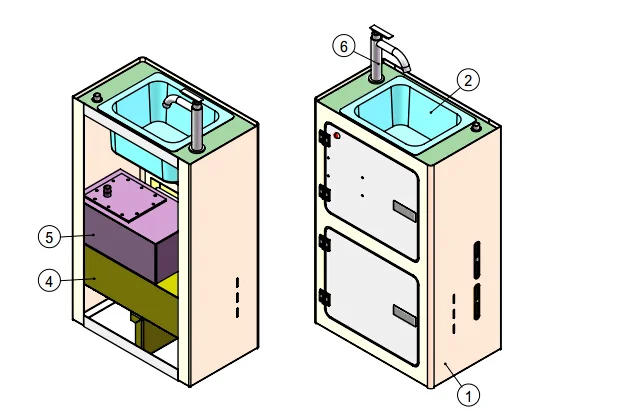 5
4
6
2
1