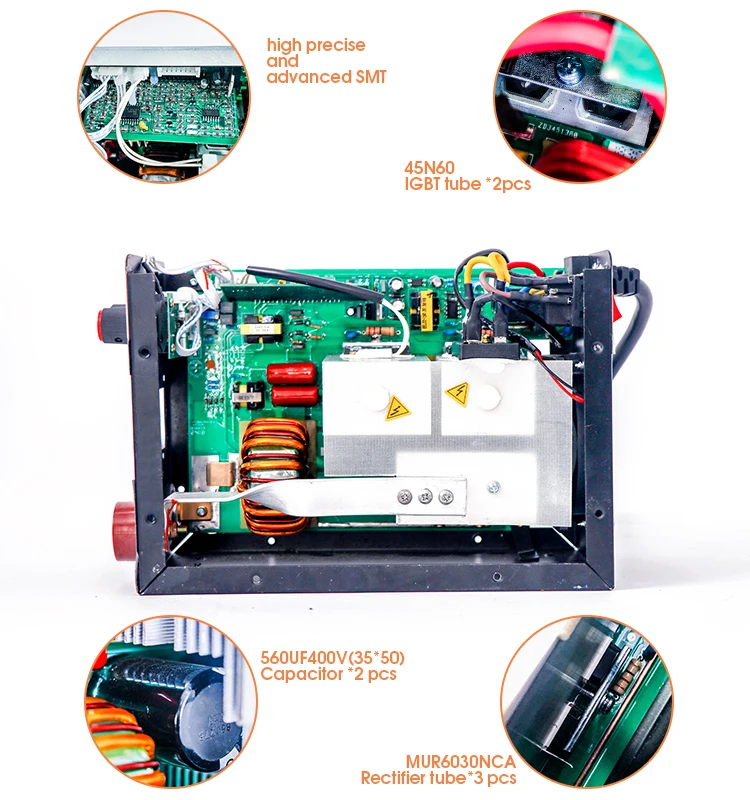 high precise
and
advanced SMT

45N60
IGBT tube *2pcs

560UF400V(35*50)
Capacitor *2 pcs

MUR6030NCA
Rectifier tube*3 pcs