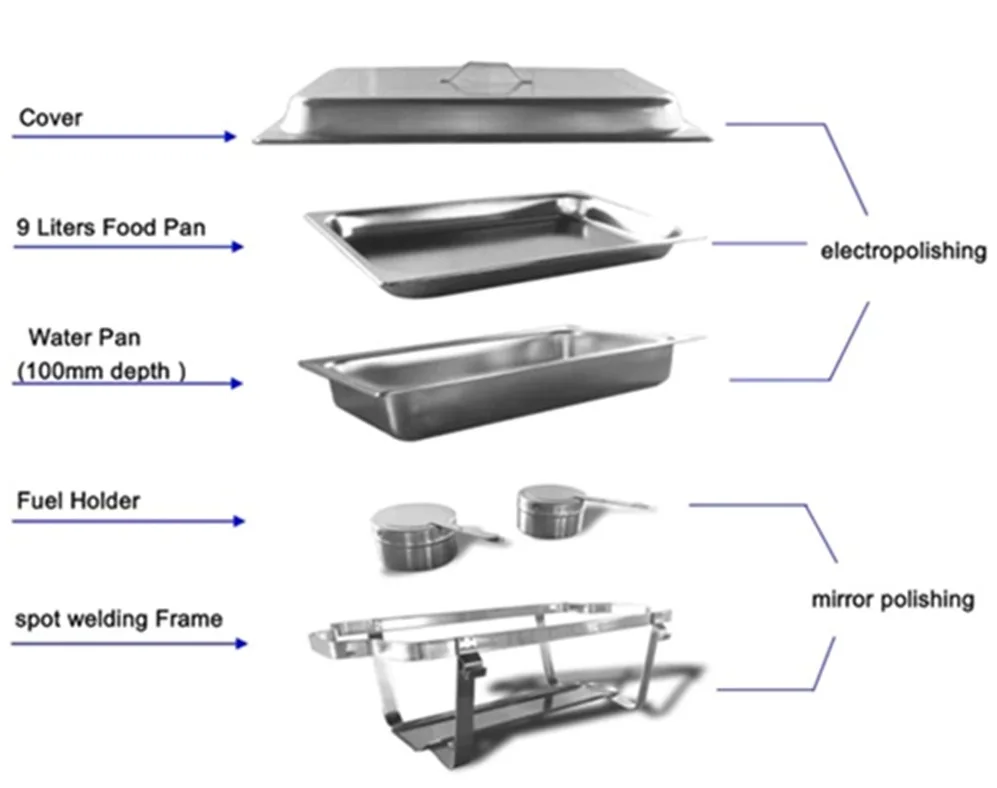 Cover

9 Liters Food Pan

Water Pan
(100mm depth )

Fuel Holder

spot welding Frame

electropolishing

mirror polishing