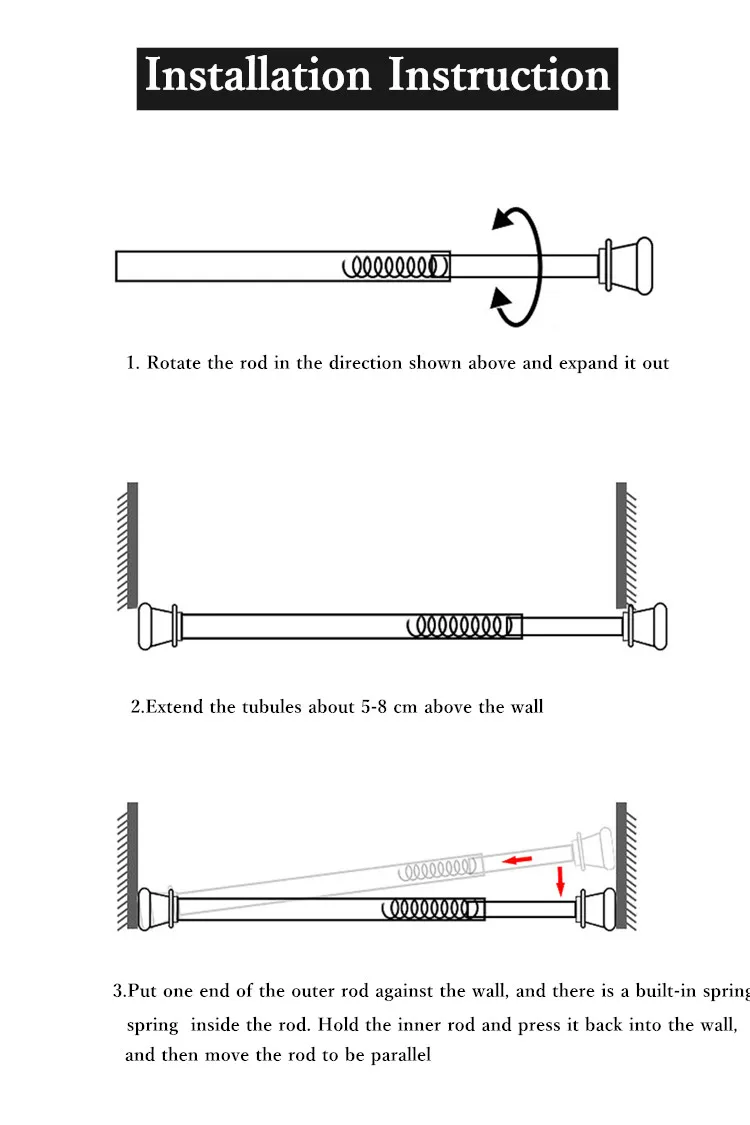 Installation Instruction

1. Rotate the rod in the direction shown above and expand it out

2.Extend the tubules about 5-8 cm above the wall

3.Put one end of the outer rod against the wall, and there is a built-in spring spring inside the rod. Hold the inner rod and press it back into the wall, and then move the rod to be parallel