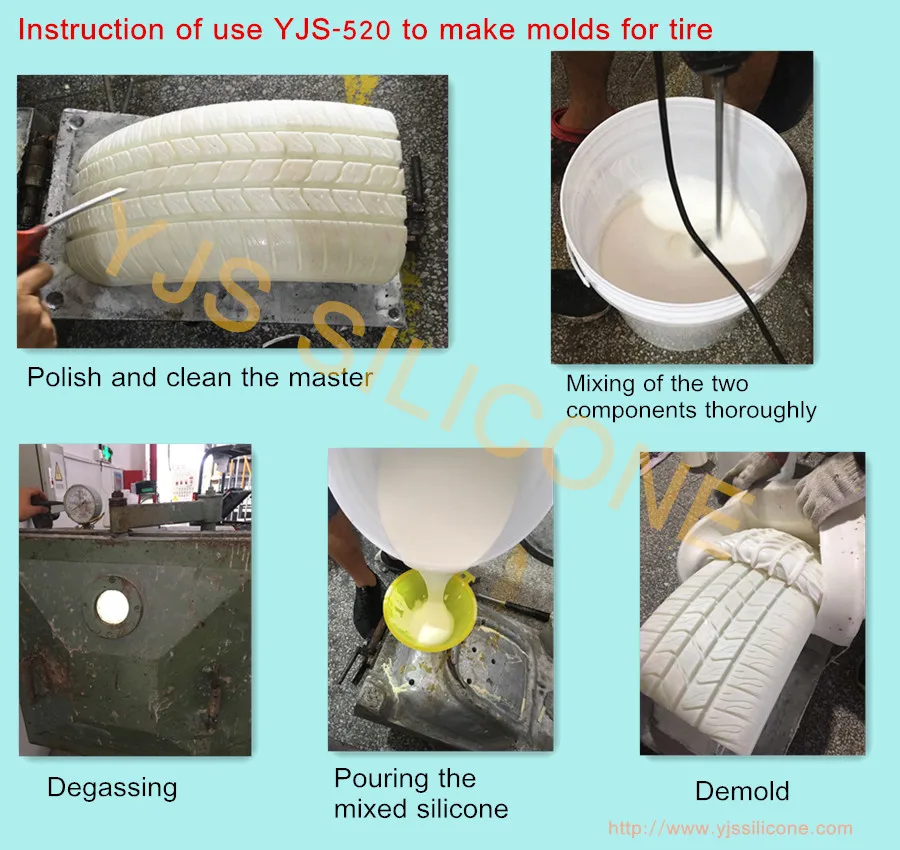 Instruction of use YJS-520 to make molds for tire

YJS SILICONE

Polish and clean the master

Mixing of the two components thoroughly

Degassing

Pouring the mixed silicone

Demold

http://www.yjssilicone.com