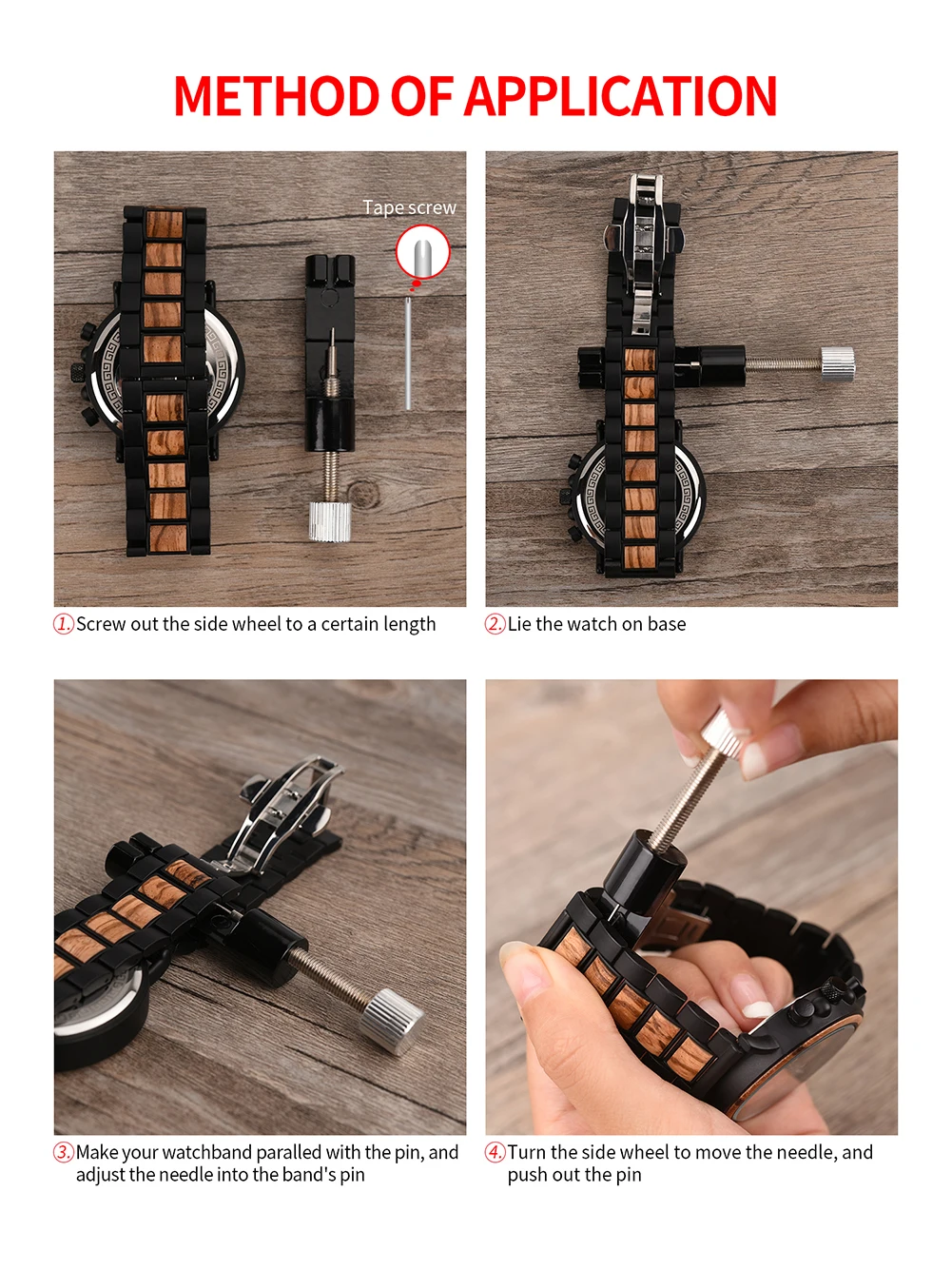 METHOD OF APPLICATION

Tape screw

1. Screw out the side wheel to a certain length

2. Lie the watch on base

3. Make your watchband paralled with the pin, and adjust the needle into the band's pin

4. Turn the side wheel to move the needle, and push out the pin