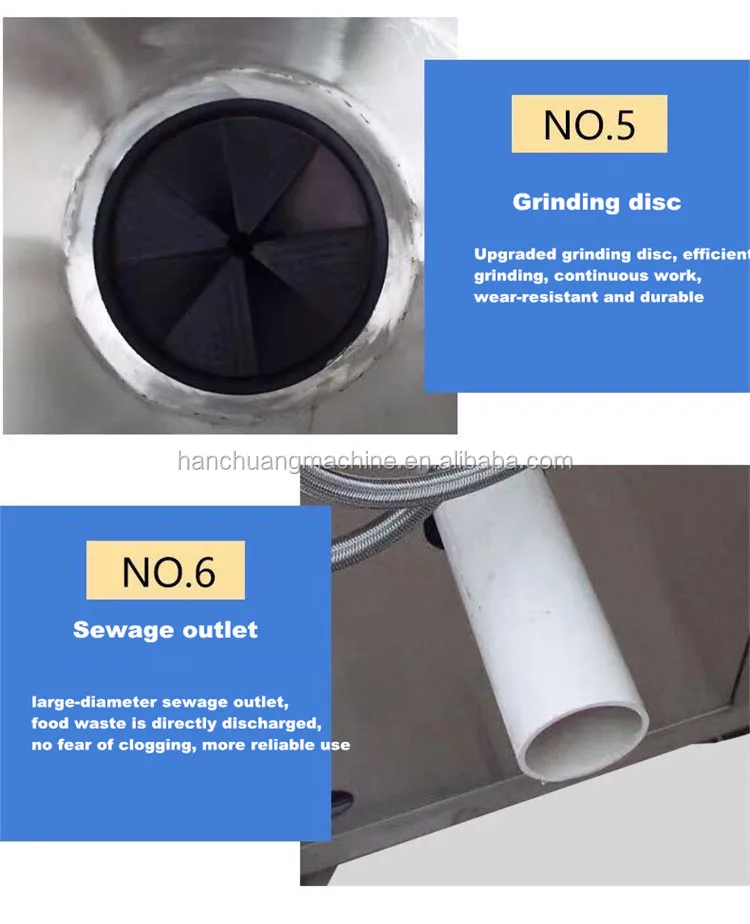 NO.5

Grinding disc

Upgraded grinding disc, efficient grinding, continuous work, wear-resistant and durable

hanchuangmachine.en.alibaba.com

NO.6

Sewage outlet

large-diameter sewage outlet, food waste is directly discharged, no fear of clogging, more reliable use