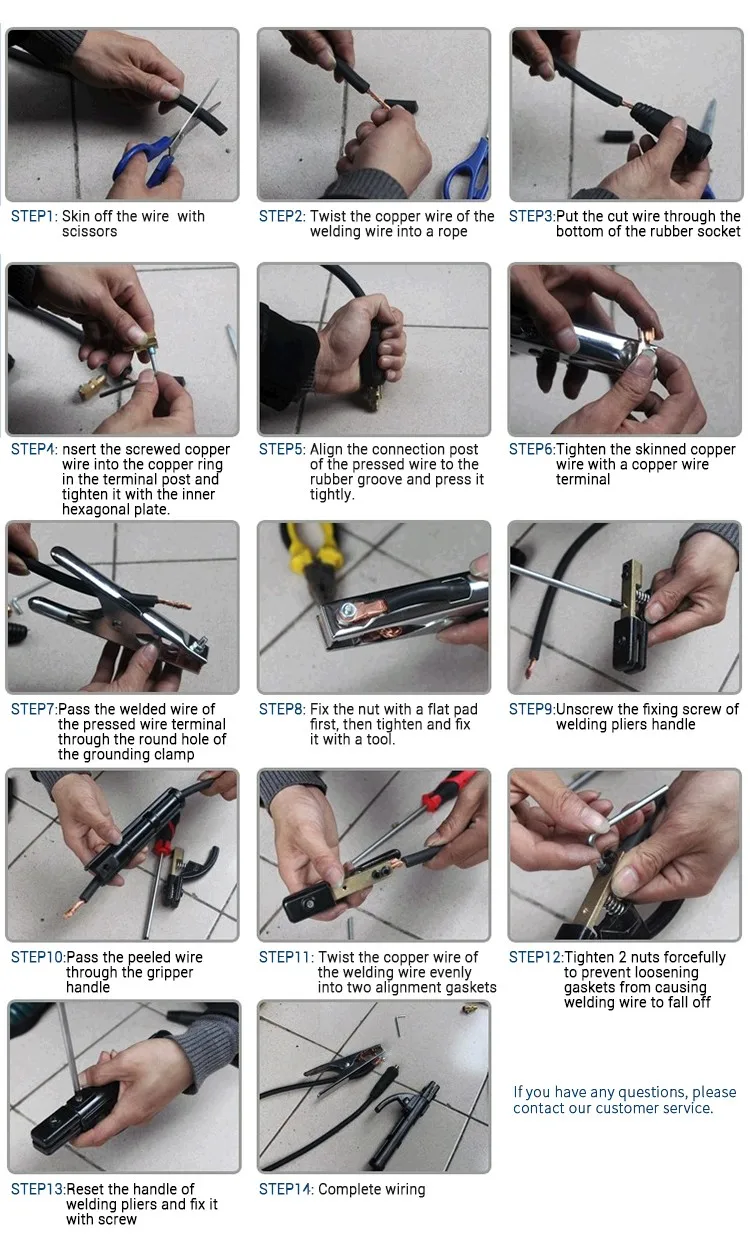 STEP1: Skin off the wire with scissors

STEP2: Twist the copper wire of the welding wire into a rope

STEP3:Put the cut wire through the bottom of the rubber socket

STEP4: nsert the screwed copper wire into the copper ring in the terminal post and tighten it with the inner hexagonal plate.

STEP5: Align the connection post of the pressed wire to the rubber groove and press it tightly.

STEP6:Tighten the skinned copper wire with a copper wire terminal

STEP7:Pass the welded wire of the pressed wire terminal through the round hole of the grounding clamp

STEP8: Fix the nut with a flat pad first, then tighten and fix it with a tool.

STEP9:Unscrew the fixing screw of welding pliers handle

STEP10:Pass the peeled wire through the gripper handle

STEP11: Twist the copper wire of the welding wire evenly into two alignment gaskets

STEP12:Tighten 2 nuts forcefully to prevent loosening gaskets from causing welding wire to fall off

STEP13:Reset the handle of welding pliers and fix it with screw

STEP14: Complete wiring

If you have any questions, please contact our customer service.