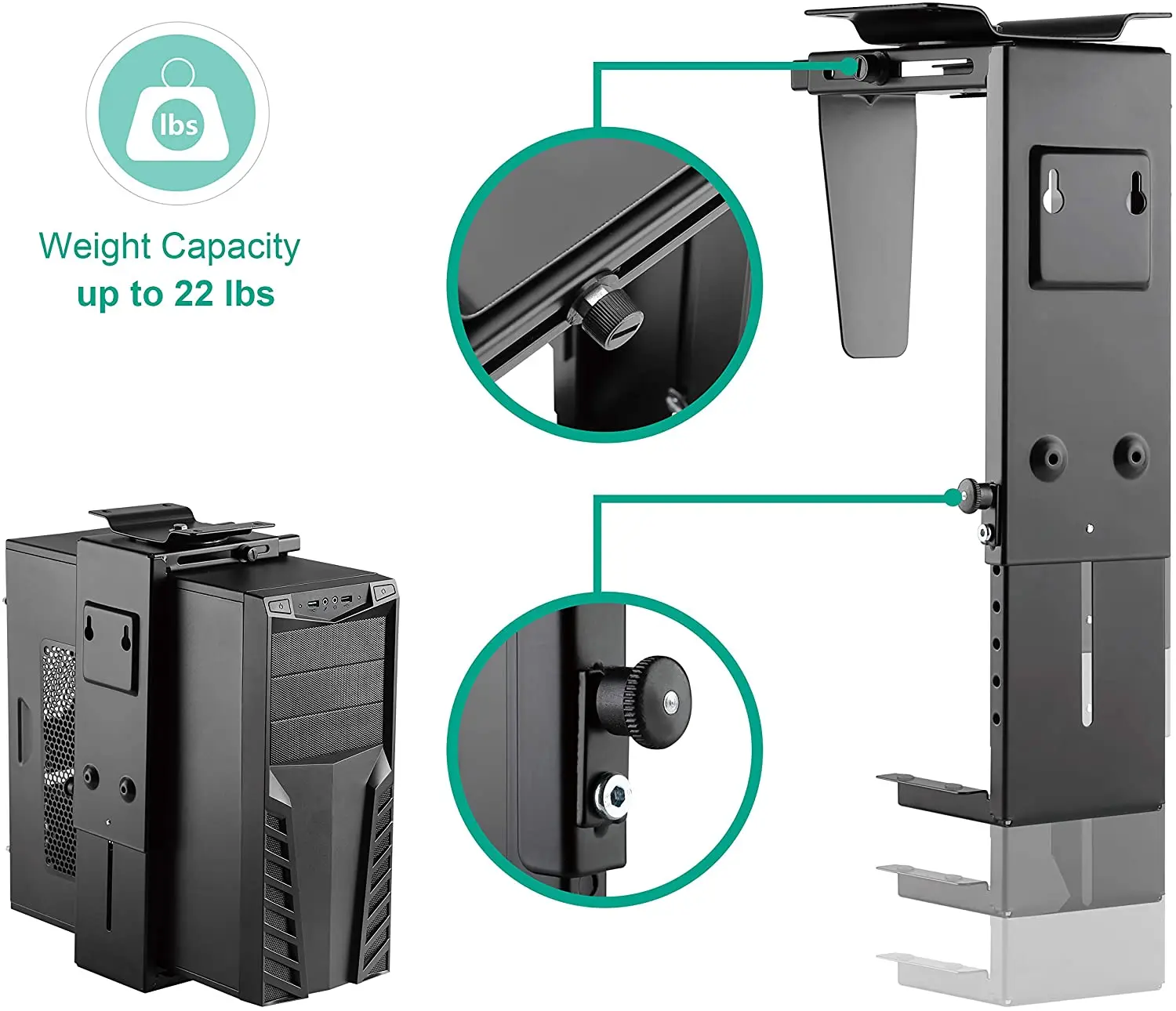 lbs

Weight Capacity
up to 22 lbs