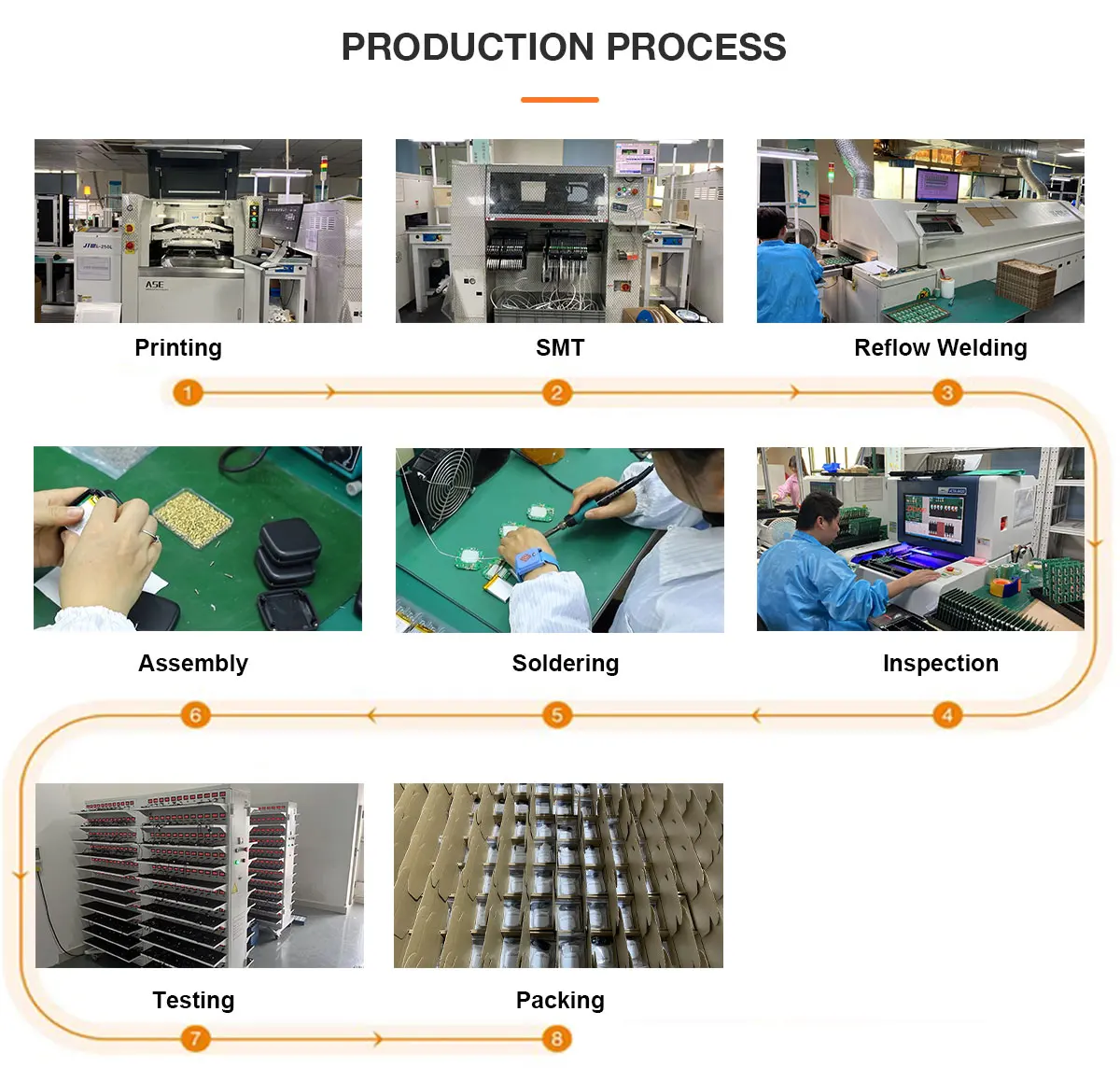 PRODUCTION PROCESS

Printing

SMT

Reflow Welding

1

2

3

Assembly

Soldering

Inspection

6

5

4

Testing

Packing

7

8