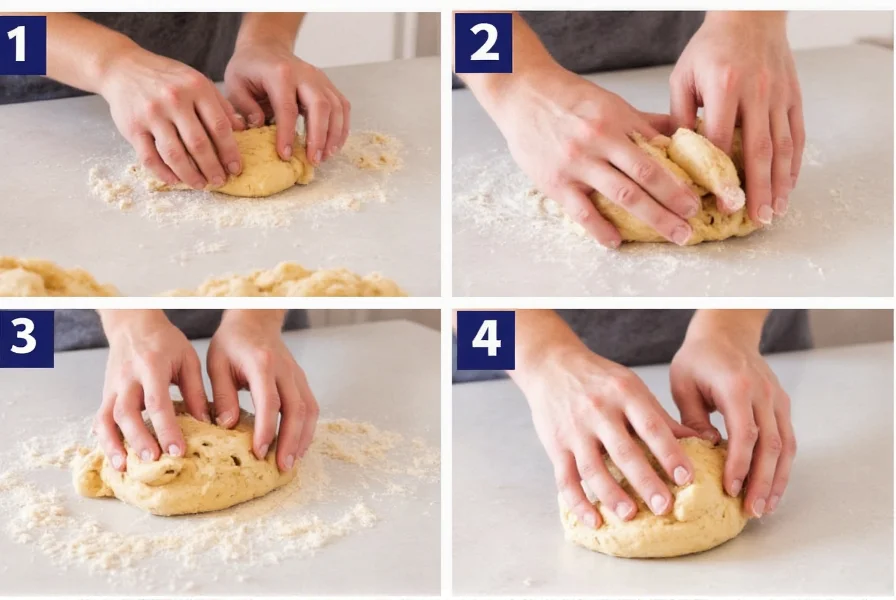 1
2
3
4