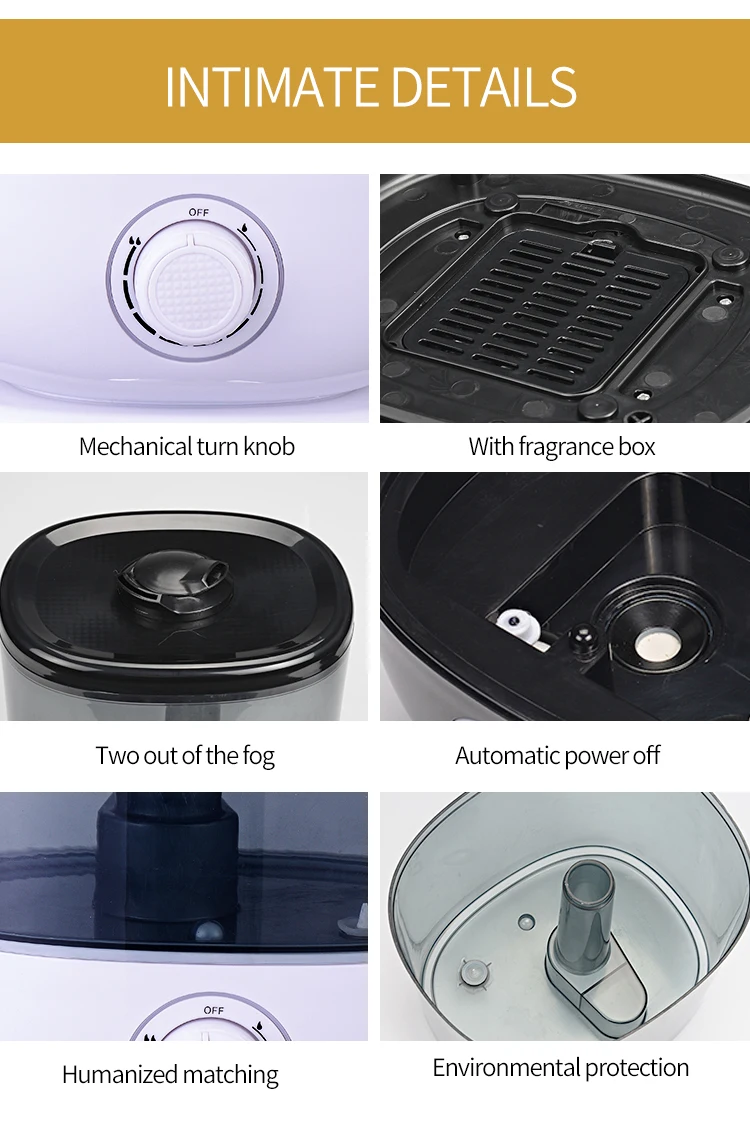 INTIMATE DETAILS

OFF

Mechanical turn knob

With fragrance box

Two out of the fog

Automatic power off

OFF

Humanized matching

Environmental protection