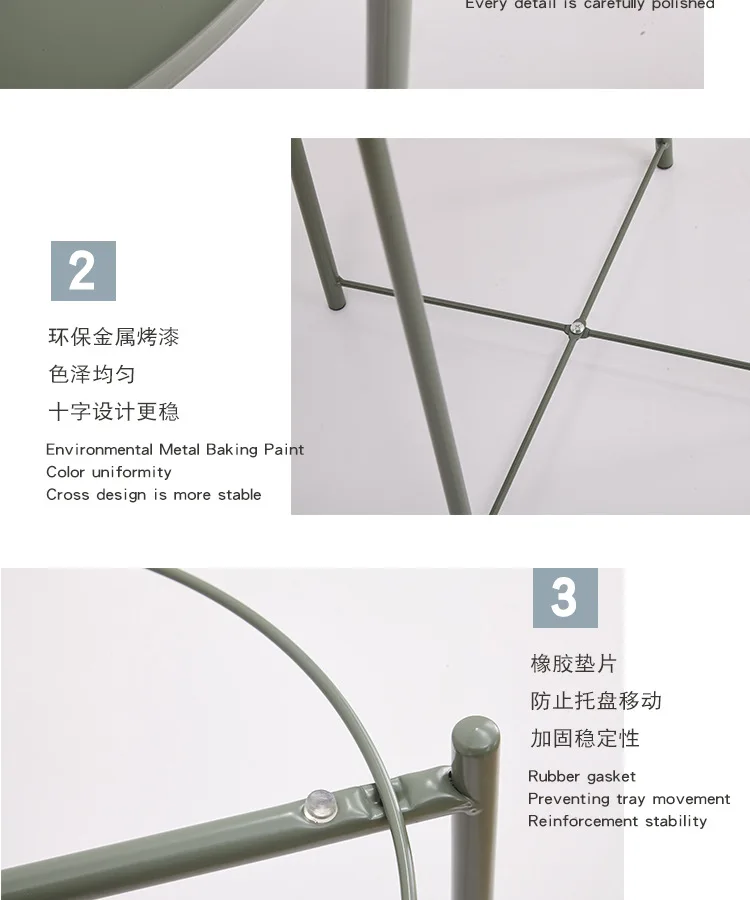 Every detail is carefully polished

2

环保金属烤漆
色泽均匀
十字设计更稳

Environmental Metal Baking Paint
Color uniformity
Cross design is more stable

3

橡胶垫片
防止托盘移动
加固稳定性

Rubber gasket
Preventing tray movement
Reinforcement stability