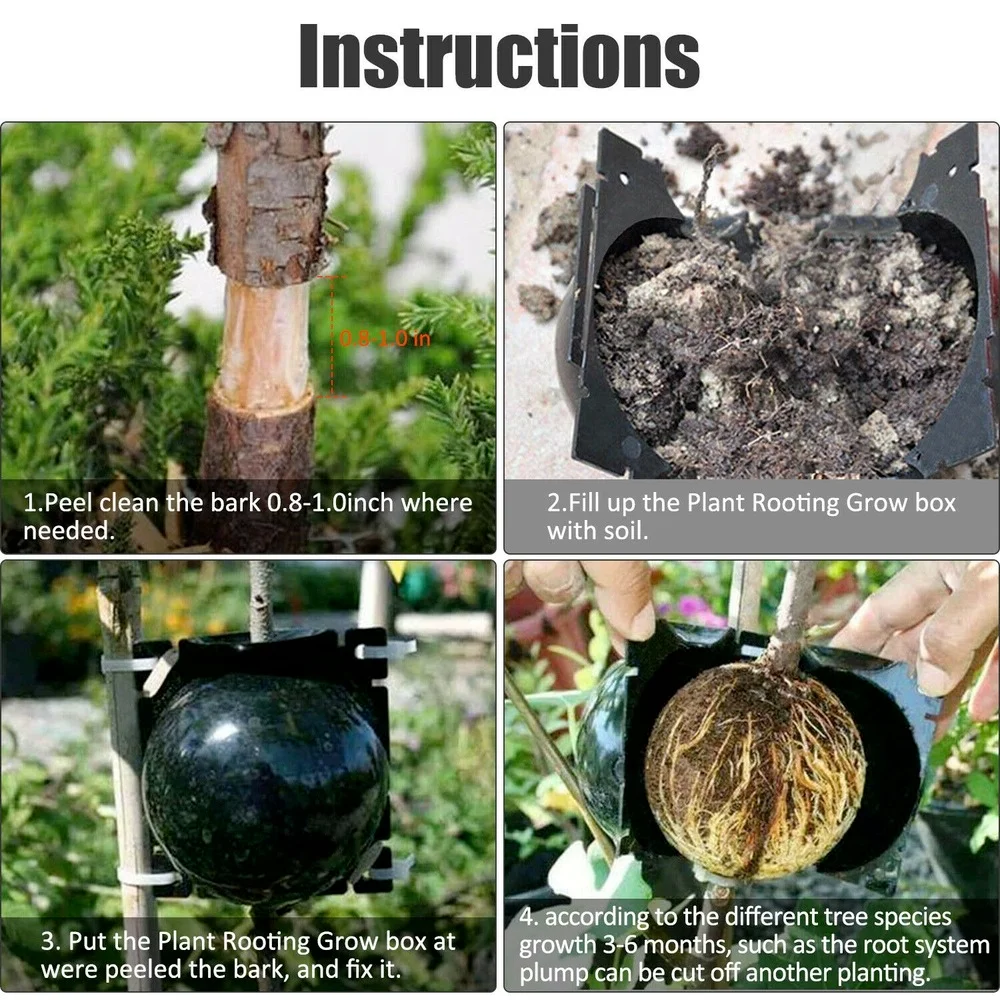 Instructions

0.8-1.0 in

1.Peel clean the bark 0.8-1.0inch where needed.

2.Fill up the Plant Rooting Grow box with soil.

3. Put the Plant Rooting Grow box at were peeled the bark, and fix it.

4. according to the different tree species growth 3-6 months, such as the root system plump can be cut off another planting.