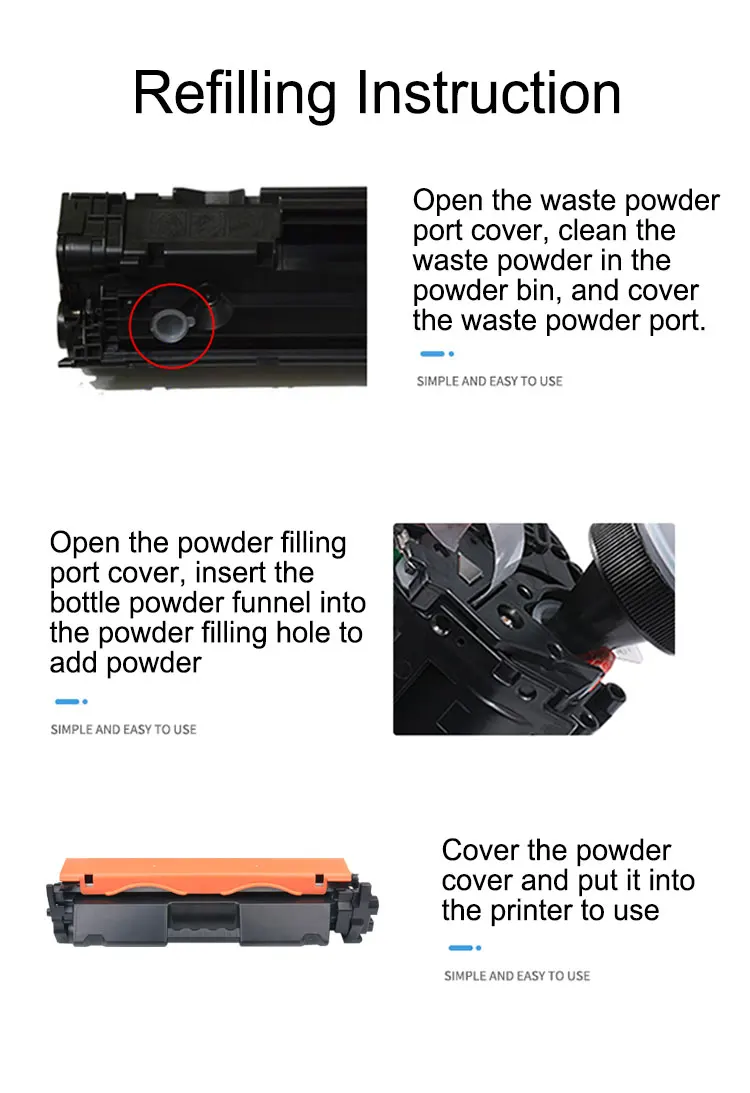 Refilling Instruction

Open the waste powder port cover, clean the waste powder in the powder bin, and cover the waste powder port.

SIMPLE AND EASY TO USE

Open the powder filling port cover, insert the bottle powder funnel into the powder filling hole to add powder

SIMPLE AND EASY TO USE

Cover the powder cover and put it into the printer to use

SIMPLE AND EASY TO USE