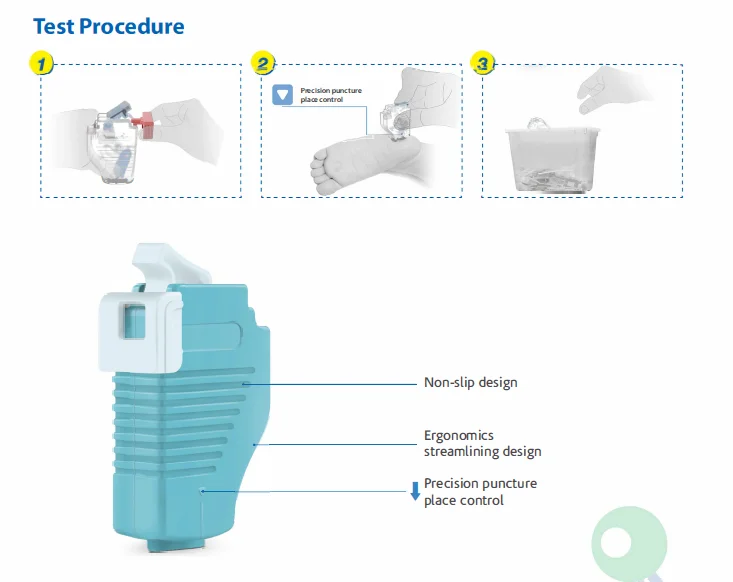 Test Procedure

1

2

Precision puncture place control

3

Non-slip design

Ergonomics streamlining design

Precision puncture place control