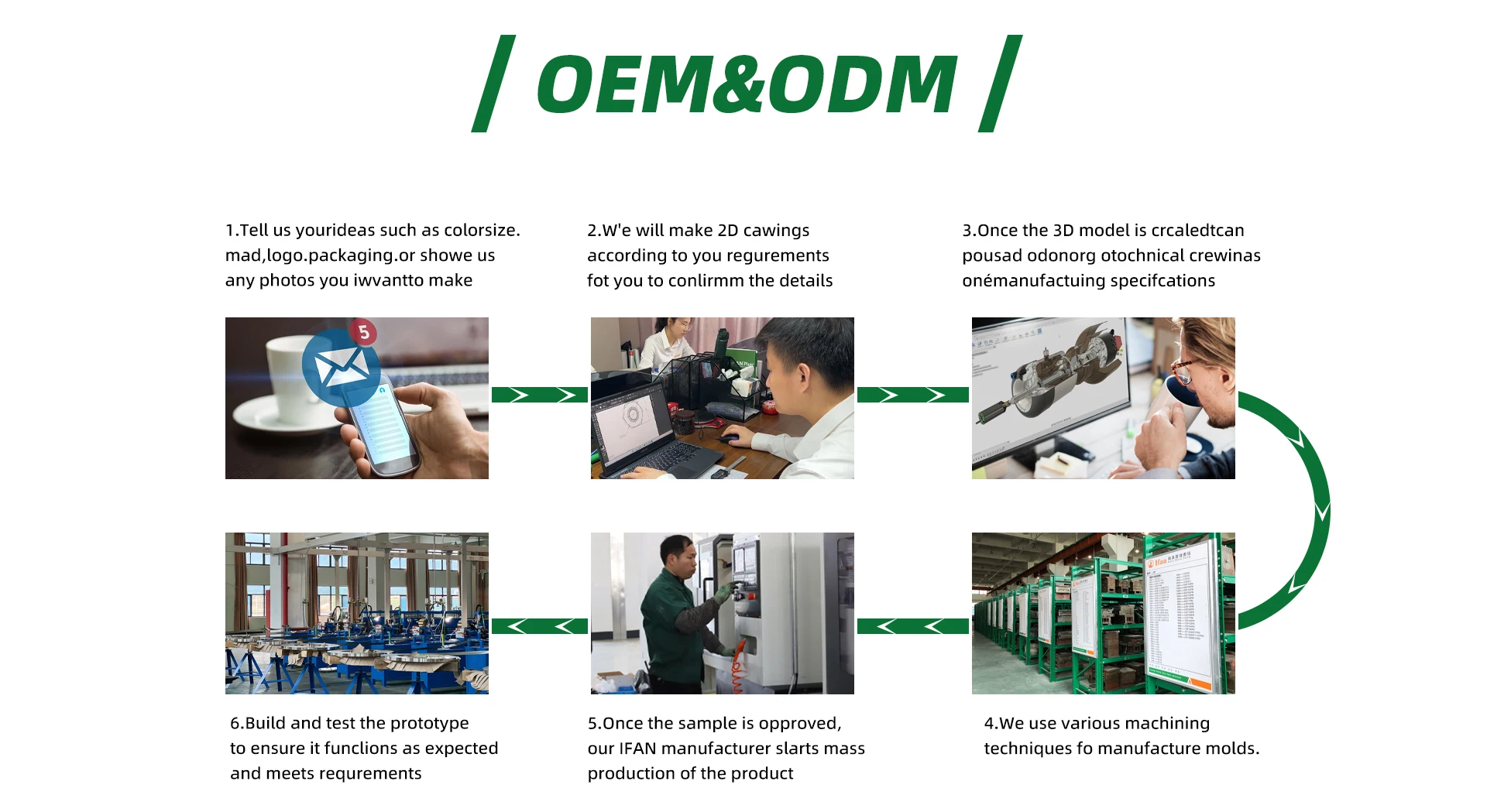 / OEM&ODM /

1.Tell us yourideas such as colorsize. mad,logo.packaging.or showe us any photos you iwvantto make

2.W'e will make 2D cawings according to you regurements fot you to conlirmm the details

3.Once the 3D model is crcaledtcan pousad odonorg otochnical crewinas onémanufactuing specifcations

5

6.Build and test the prototype to ensure it funclions as expected and meets requrements

5.Once the sample is opproved, our IFAN manufacturer slarts mass production of the product

4.We use various machining techniques fo manufacture molds.