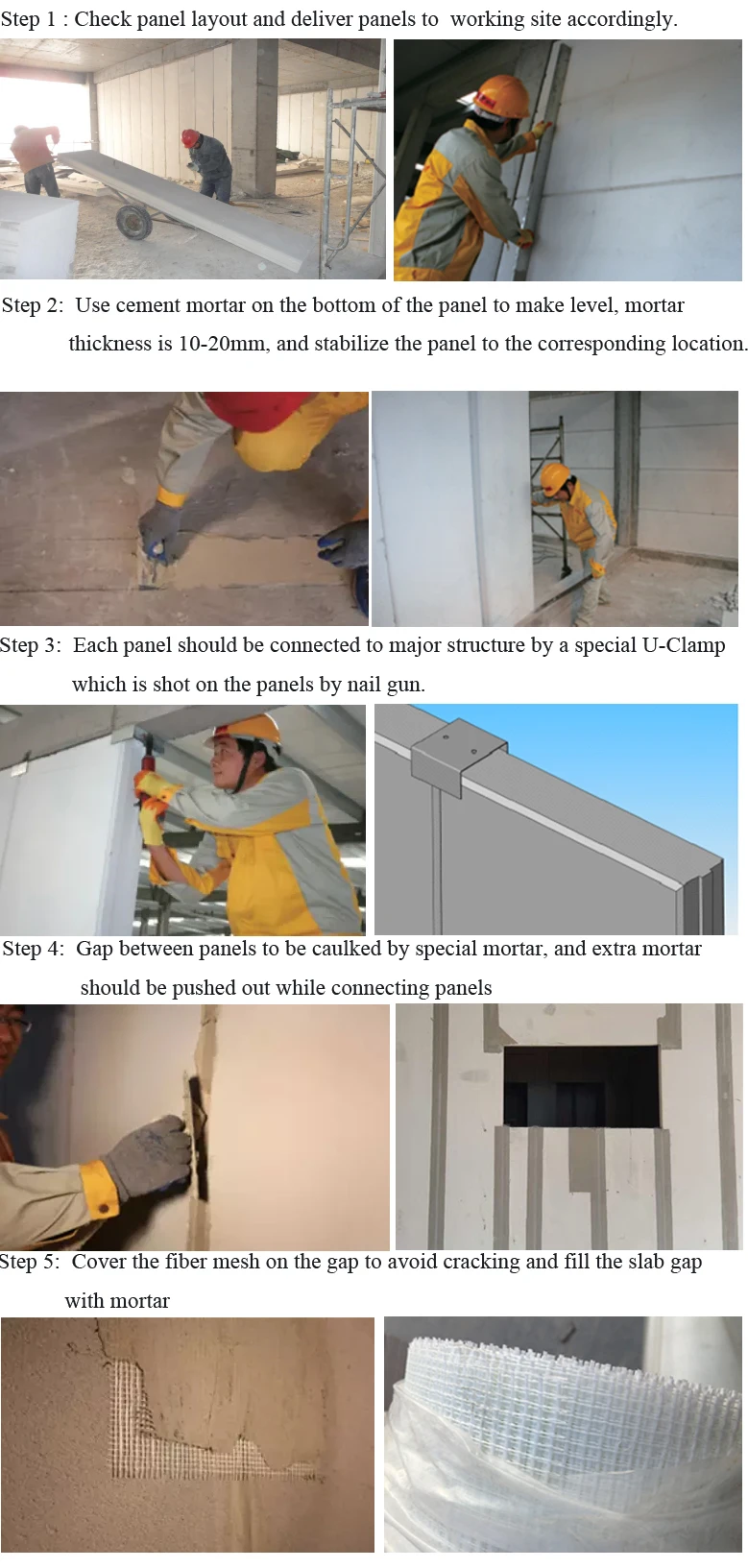 Step 1 : Check panel layout and deliver panels to working site accordingly.

Step 2: Use cement mortar on the bottom of the panel to make level, mortar thickness is 10-20mm, and stabilize the panel to the corresponding location.

Step 3: Each panel should be connected to major structure by a special U-Clamp which is shot on the panels by nail gun.

Step 4: Gap between panels to be caulked by special mortar, and extra mortar should be pushed out while connecting panels

Step 5: Cover the fiber mesh on the gap to avoid cracking and fill the slab gap with mortar