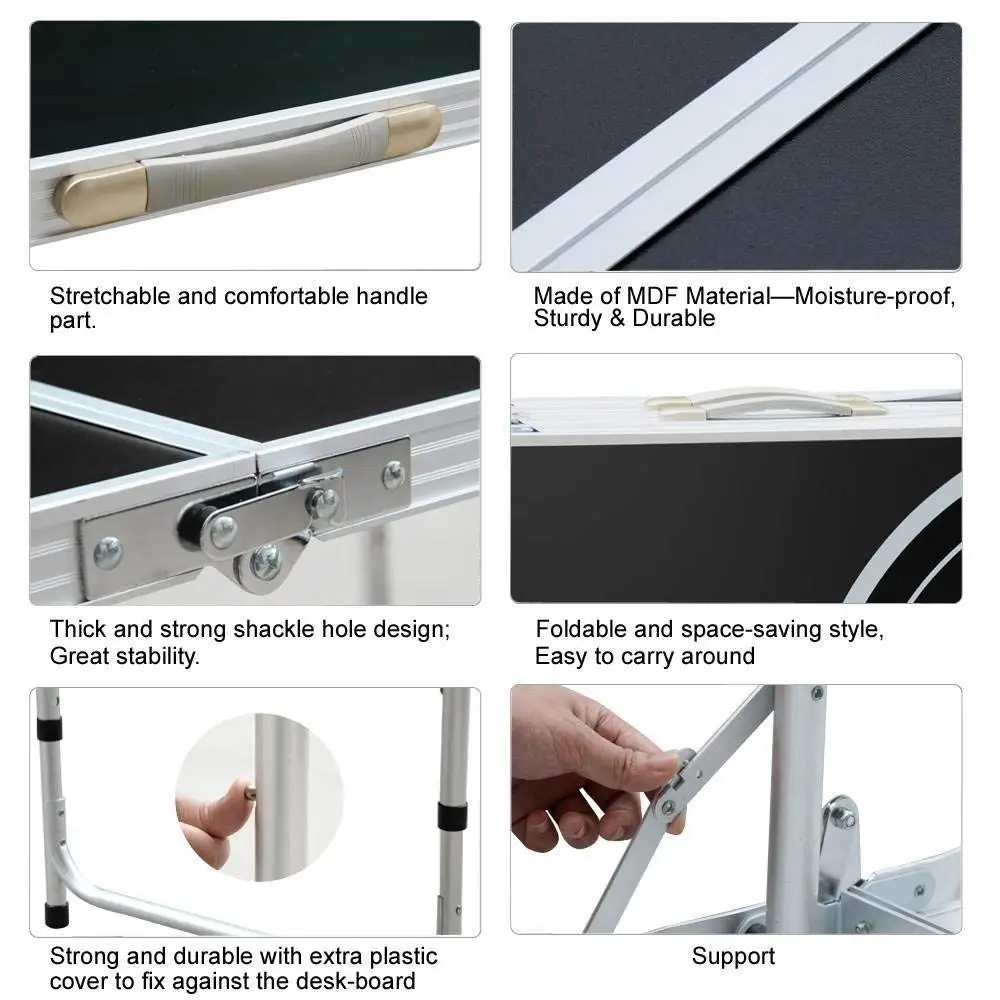 Stretchable and comfortable handle part.

Made of MDF Material—Moisture-proof, Sturdy & Durable

Thick and strong shackle hole design; Great stability.

Foldable and space-saving style, Easy to carry around

Strong and durable with extra plastic cover to fix against the desk-board

Support