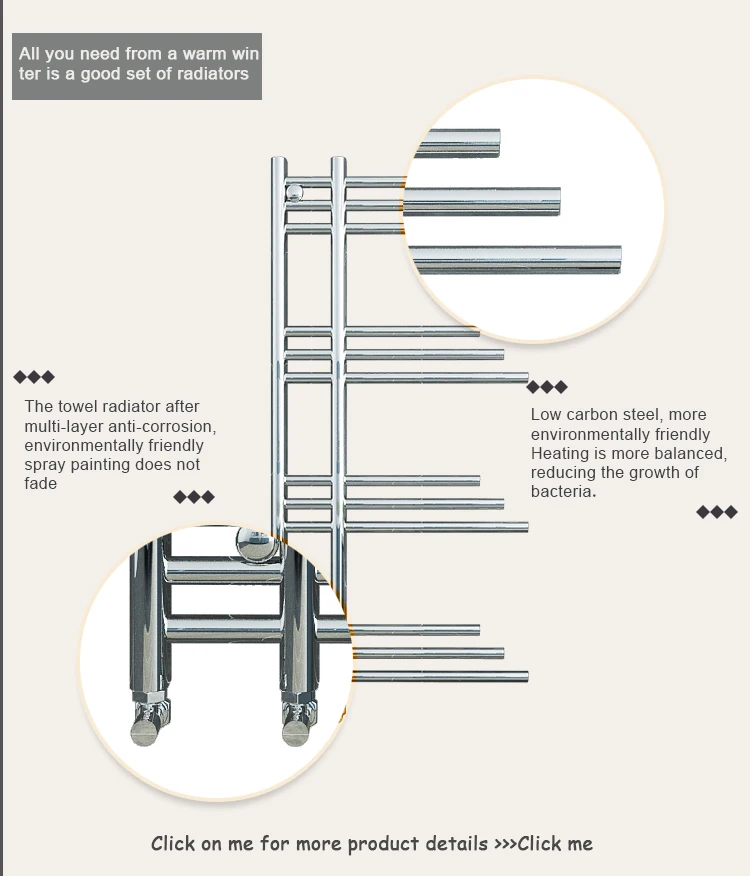 All you need from a warm win ter is a good set of radiators

◆◆◆

The towel radiator after multi-layer anti-corrosion, environmentally friendly spray painting does not fade

◆◆◆

◆◆◆

Low carbon steel, more environmentally friendly Heating is more balanced, reducing the growth of bacteria.

◆◆◆

Click on me for more product details >>>Click me