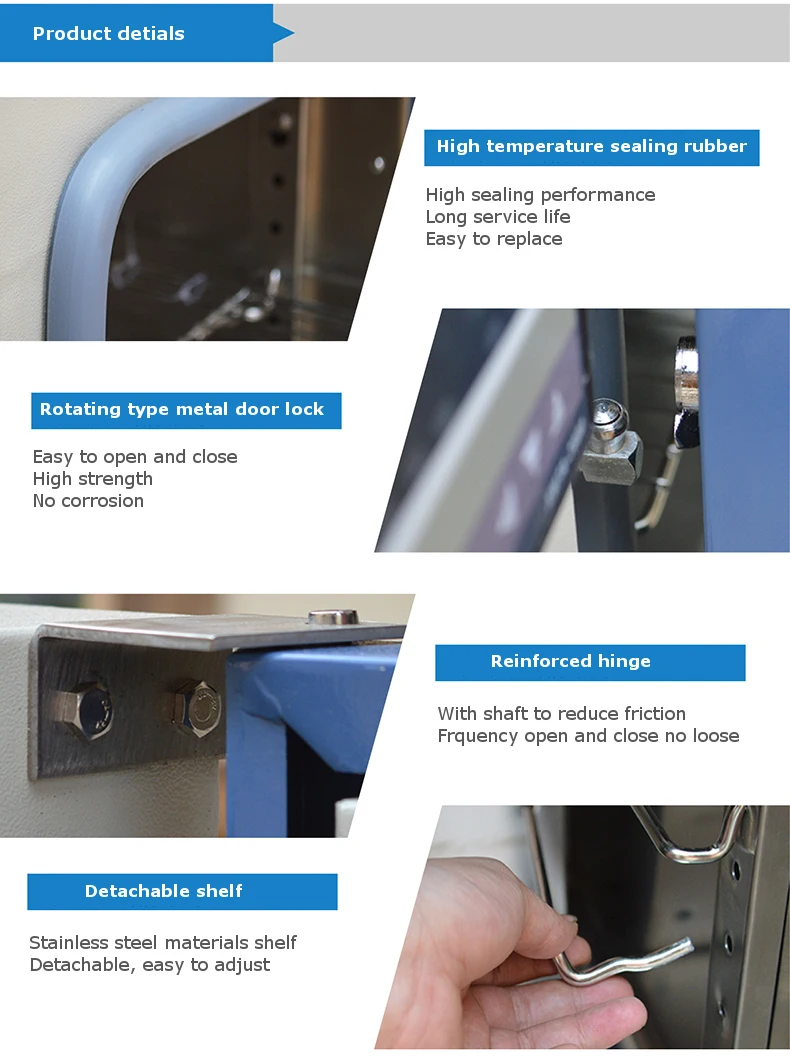 Product detials

High temperature sealing rubber

High sealing performance
Long service life
Easy to replace

Rotating type metal door lock

Easy to open and close
High strength
No corrosion

Reinforced hinge

With shaft to reduce friction
Frquency open and close no loose

Detachable shelf

Stainless steel materials shelf
Detachable, easy to adjust