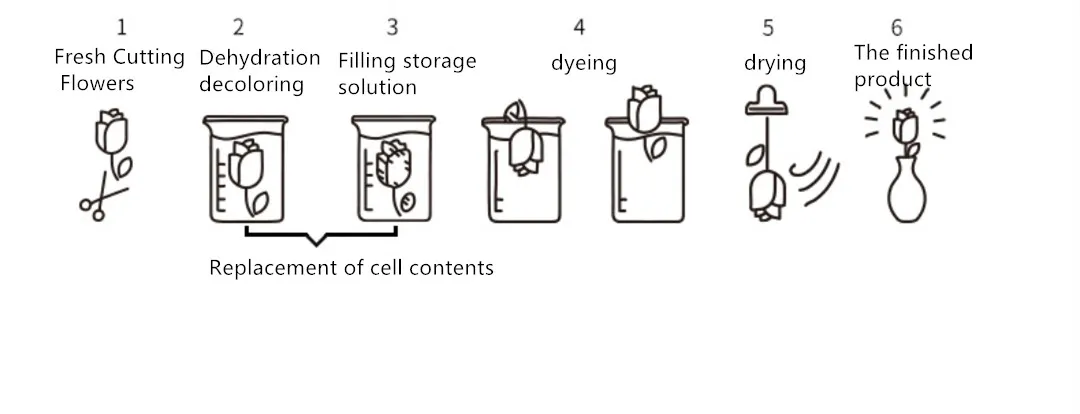 1
Fresh Cutting Flowers

2
Dehydration decoloring

3
Filling storage solution

4
dyeing

5
drying

6
The finished product

Replacement of cell contents