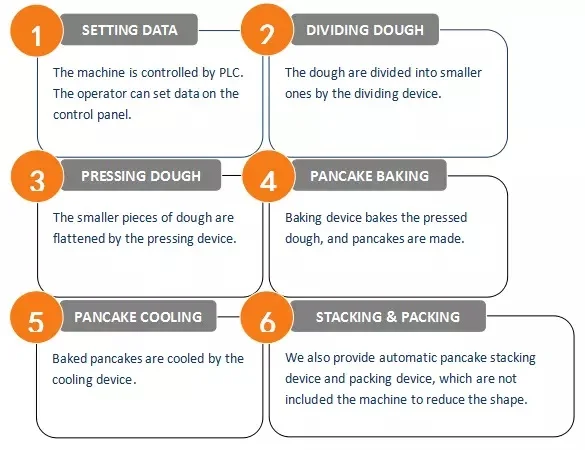 1 SETTING DATA

The machine is controlled by PLC. The operator can set data on the control panel.

2 DIVIDING DOUGH

The dough are divided into smaller ones by the dividing device.

3 PRESSING DOUGH

The smaller pieces of dough are flattened by the pressing device.

4 PANCAKE BAKING

Baking device bakes the pressed dough, and pancakes are made.

5 PANCAKE COOLING

Baked pancakes are cooled by the cooling device.

6 STACKING & PACKING

We also provide automatic pancake stacking device and packing device, which are not included the machine to reduce the shape.