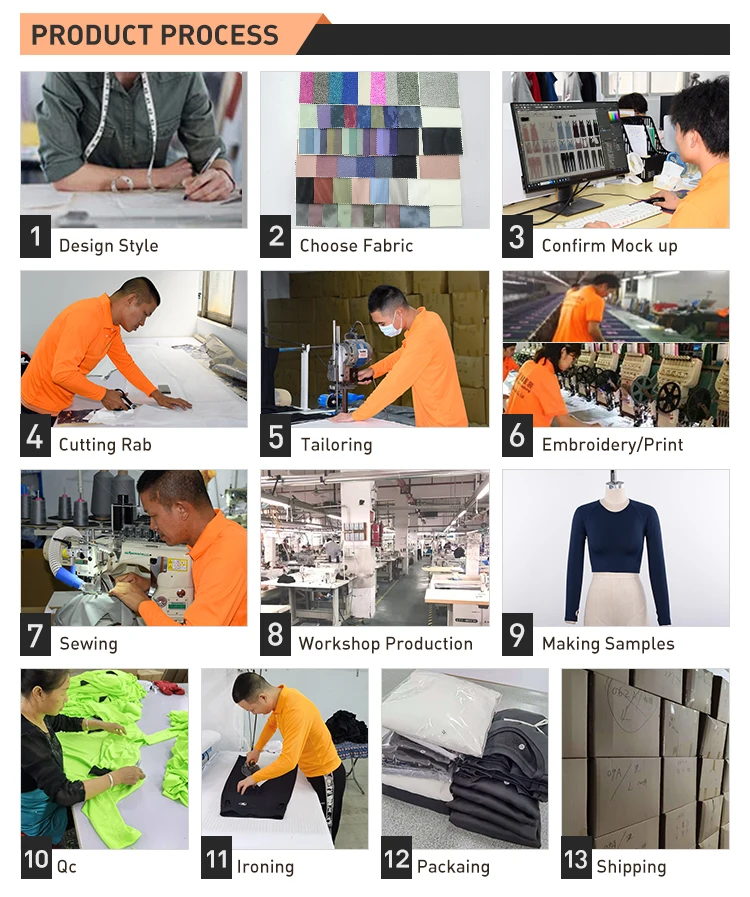 PRODUCT PROCESS

1 Design Style

2 Choose Fabric

3 Confirm Mock up

4 Cutting Rab

5 Tailoring

6 Embroidery/Print

7 Sewing

8 Workshop Production

9 Making Samples

10 Qc

11 Ironing

12 Packaing

13 Shipping