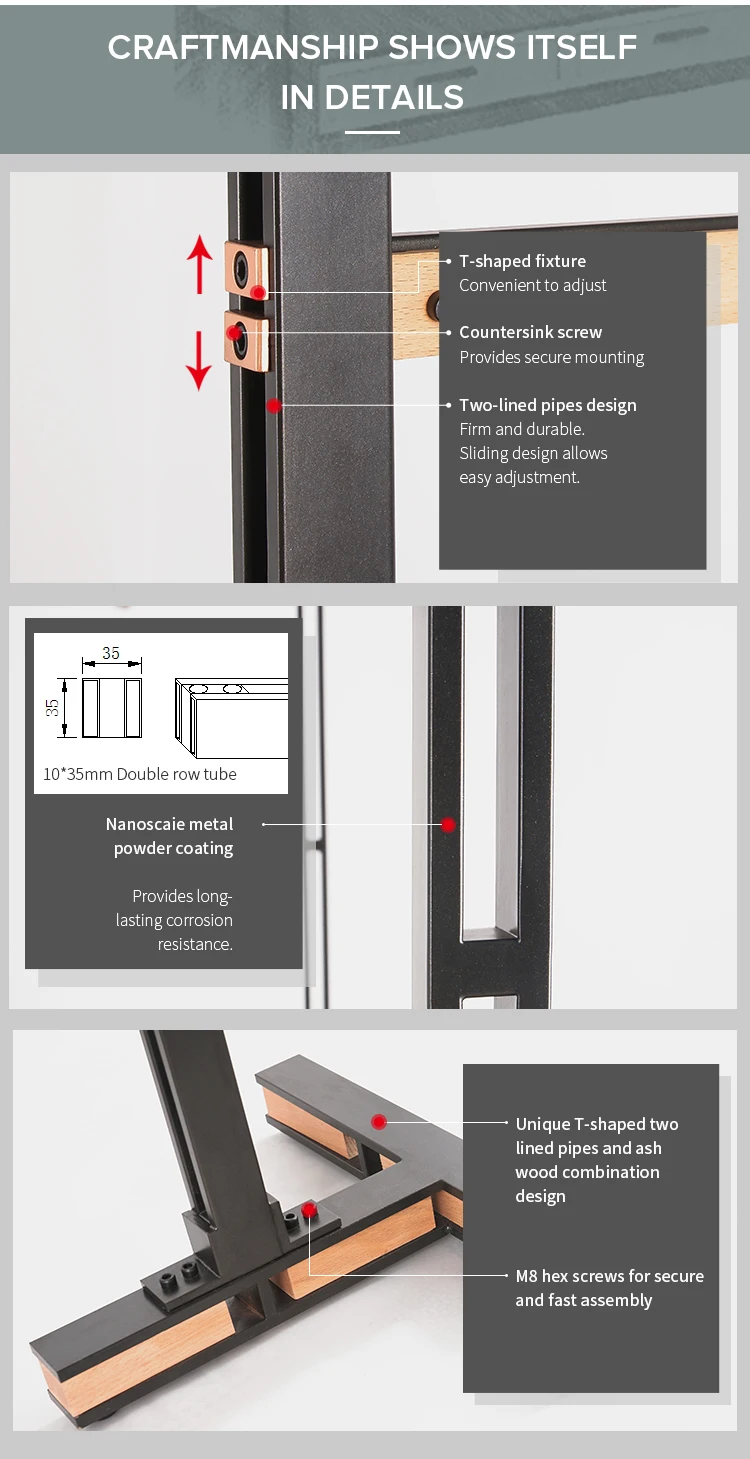 CRAFTMANSHIP SHOWS ITSELF IN DETAILS

T-shaped fixture
Convenient to adjust

Countersink screw
Provides secure mounting

Two-lined pipes design
Firm and durable.
Sliding design allows easy adjustment.

35

35

10*35mm Double row tube

Nanoscaie metal powder coating

Provides long-lasting corrosion resistance.

Unique T-shaped two lined pipes and ash wood combination design

M8 hex screws for secure and fast assembly