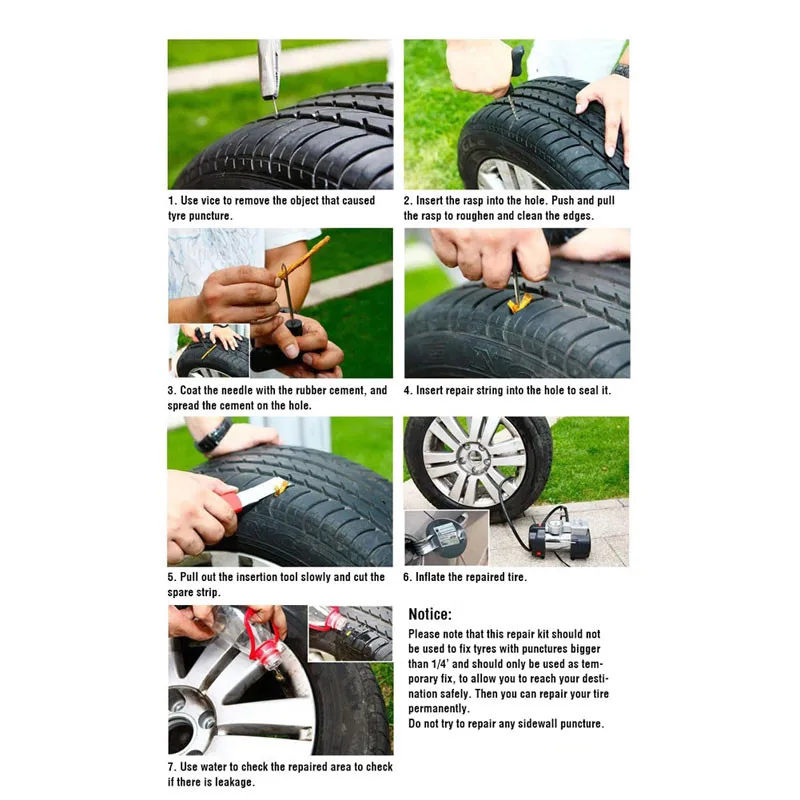 1. Use vice to remove the object that caused tyre puncture.

2. Insert the rasp into the hole. Push and pull the rasp to roughen and clean the edges.

3. Coat the needle with the rubber cement, and spread the cement on the hole.

4. Insert repair string into the hole to seal it.

5. Pull out the insertion tool slowly and cut the spare strip.

6. Inflate the repaired tire.

7. Use water to check the repaired area to check if there is leakage.

Notice:

Please note that this repair kit should not be used to fix tyres with punctures bigger than 1/4' and should only be used as temporary fix, to allow you to reach your destination safely. Then you can repair your tire permanently.
Do not try to repair any sidewall puncture.