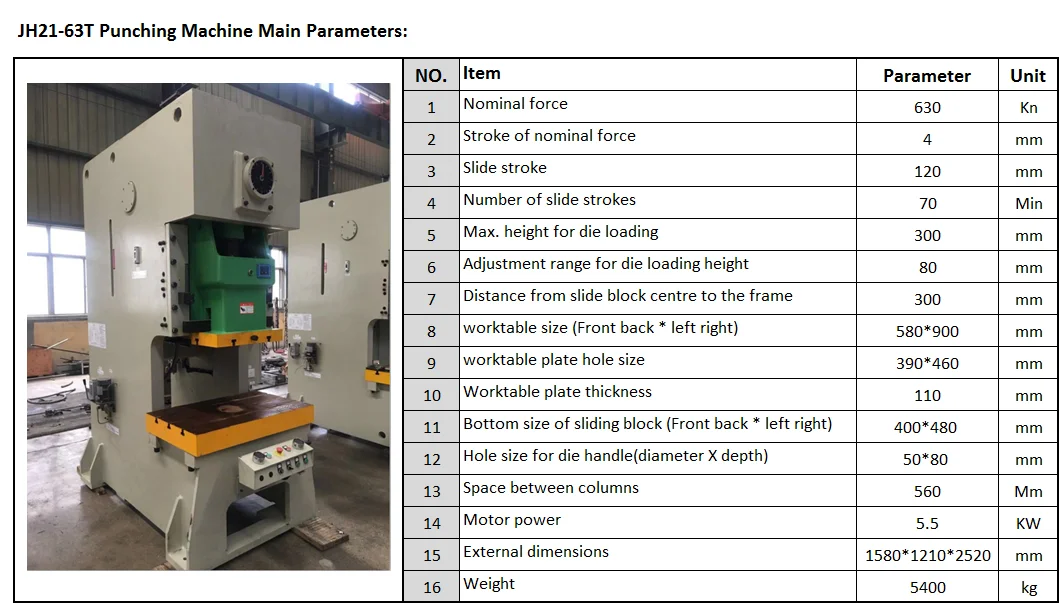 JH21-63T Punching Machine Main Parameters:

| NO. | Item | Parameter | Unit |
|---|---|---|---|
| 1 | Nominal force | 630 | Kn |
| 2 | Stroke of nominal force | 4 | mm |
| 3 | Slide stroke | 120 | mm |
| 4 | Number of slide strokes | 70 | Min |
| 5 | Max. height for die loading | 300 | mm |
| 6 | Adjustment range for die loading height | 80 | mm |
| 7 | Distance from slide block centre to the frame | 300 | mm |
| 8 | worktable size (Front back * left right) | 580*900 | mm |
| 9 | worktable plate hole size | 390*460 | mm |
| 10 | Worktable plate thickness | 110 | mm |
| 11 | Bottom size of sliding block (Front back * left right) | 400*480 | mm |
| 12 | Hole size for die handle(diameter X depth) | 50*80 | mm |
| 13 | Space between columns | 560 | Mm |
| 14 | Motor power | 5.5 | KW |
| 15 | External dimensions | 1580*1210*2520 | mm |
| 16 | Weight | 5400 | kg |