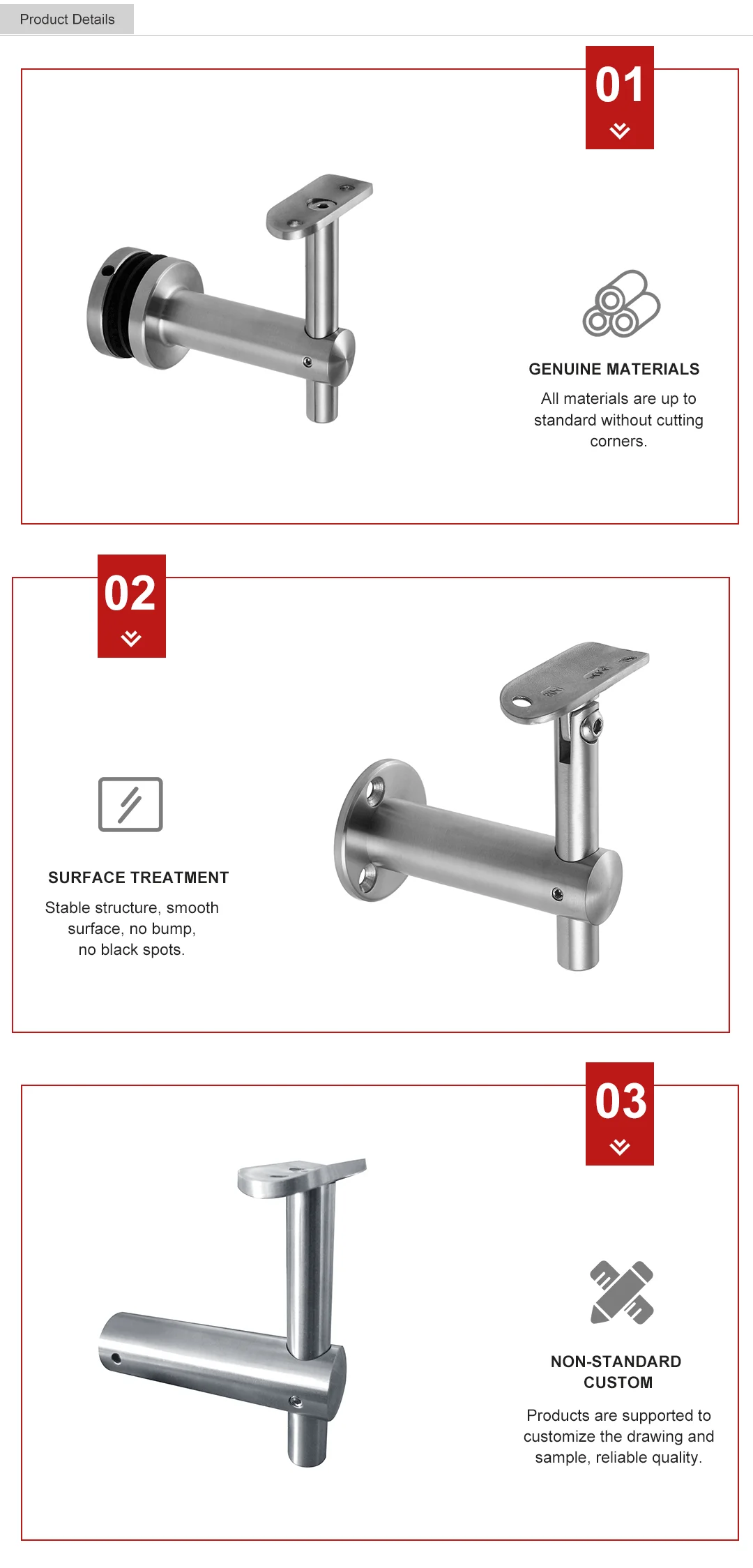 Product Details

01

GENUINE MATERIALS

All materials are up to standard without cutting corners.

02

SURFACE TREATMENT

Stable structure, smooth surface, no bump, no black spots.

03

NON-STANDARD CUSTOM

Products are supported to customize the drawing and sample, reliable quality.