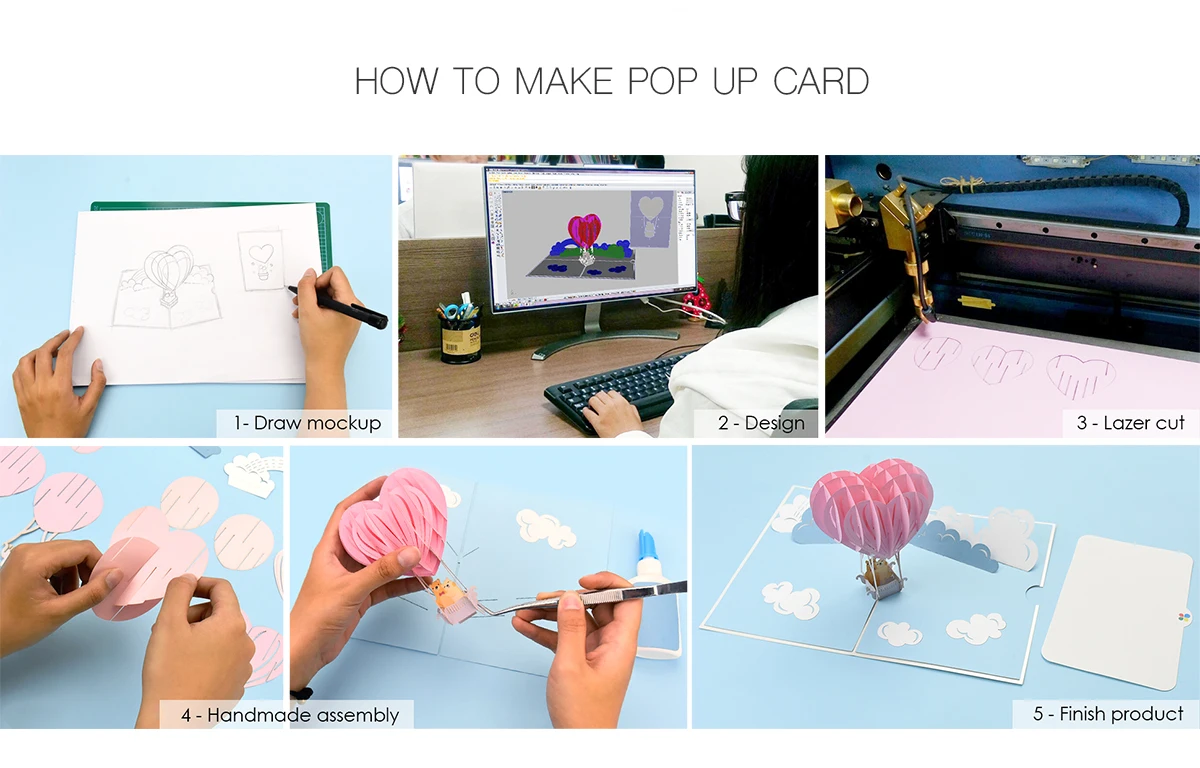 HOW TO MAKE POP UP CARD

1- Draw mockup

2 - Design

3 - Lazer cut

4 - Handmade assembly

5 - Finish product