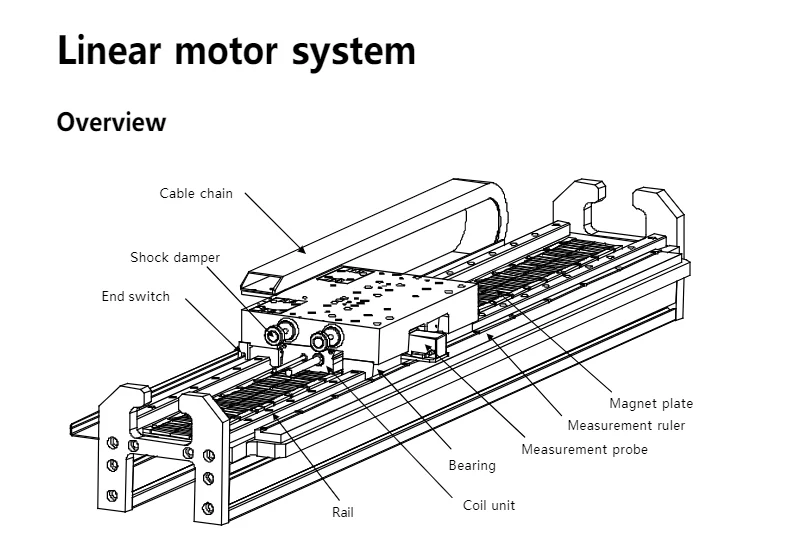 Linear motor system

Overview

Cable chain
Shock damper
End switch
Magnet plate
Measurement ruler
Measurement probe
Bearing
Coil unit
Rail