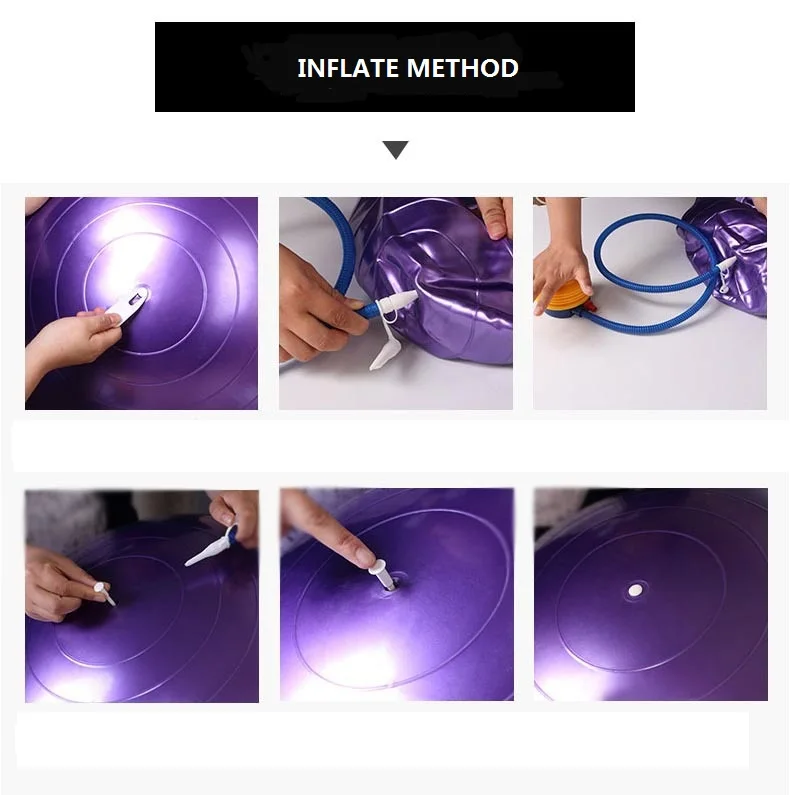 INFLATE METHOD