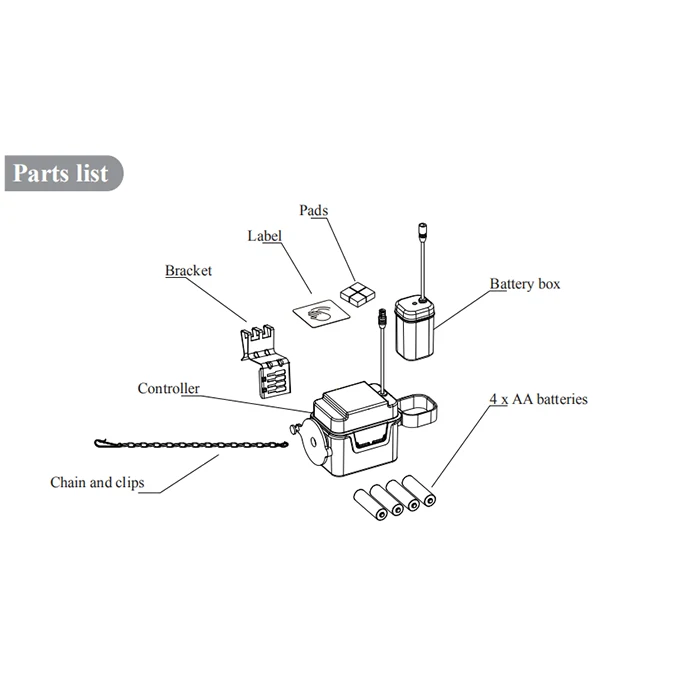 Parts list

Pads

Label

Bracket

Battery box

Controller

4 x AA batteries

Chain and clips