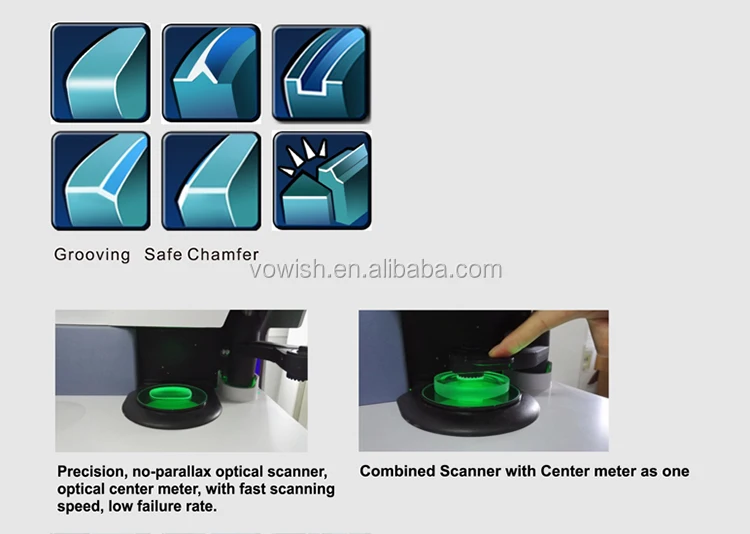 Grooving Safe Chamfer

vowish.en.alibaba.com

Precision, no-parallax optical scanner, optical center meter, with fast scanning speed, low failure rate.

Combined Scanner with Center meter as one