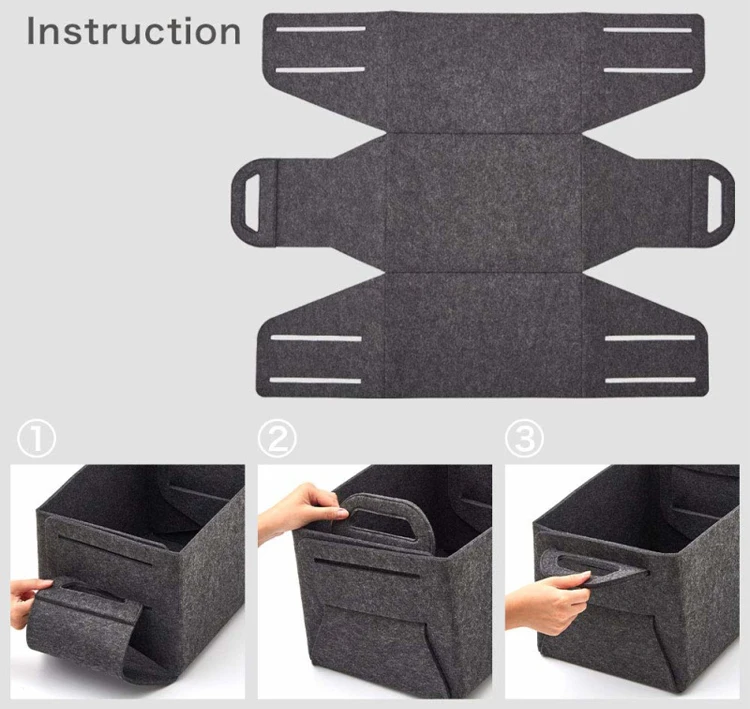 Instruction

①

②

③