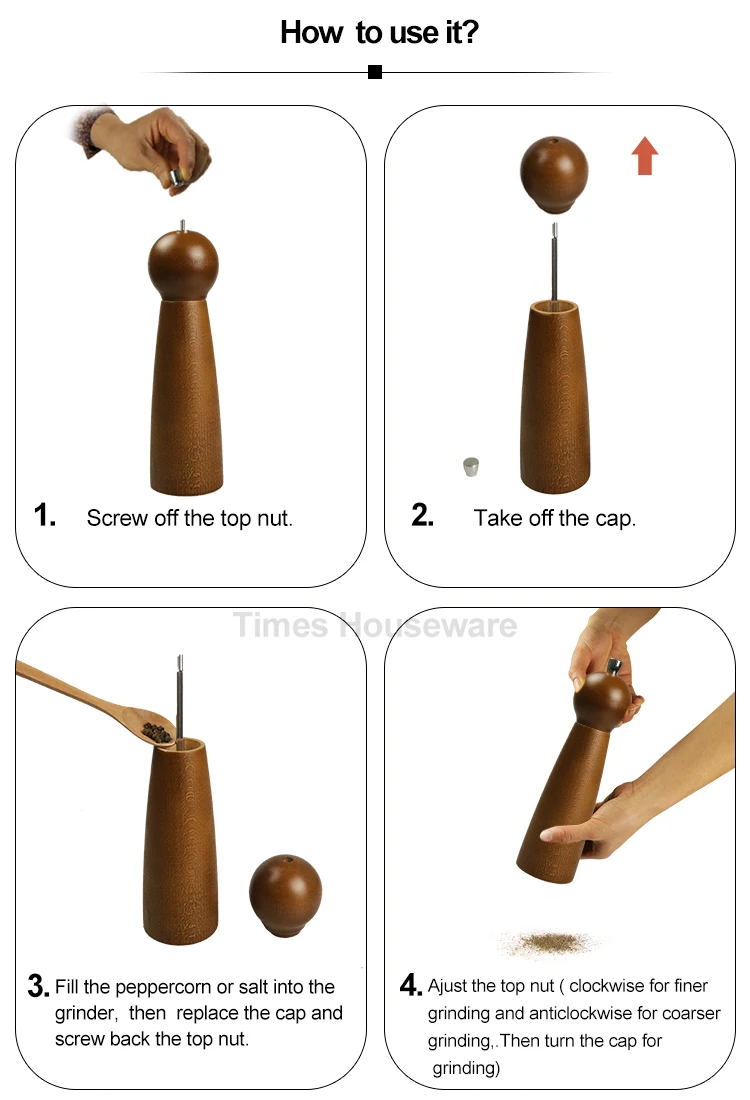 How to use it?

1. Screw off the top nut.

2. Take off the cap.

Times Houseware

3. Fill the peppercorn or salt into the grinder, then replace the cap and screw back the top nut.

4. Ajust the top nut ( clockwise for finer grinding and anticlockwise for coarser grinding,.Then turn the cap for grinding)