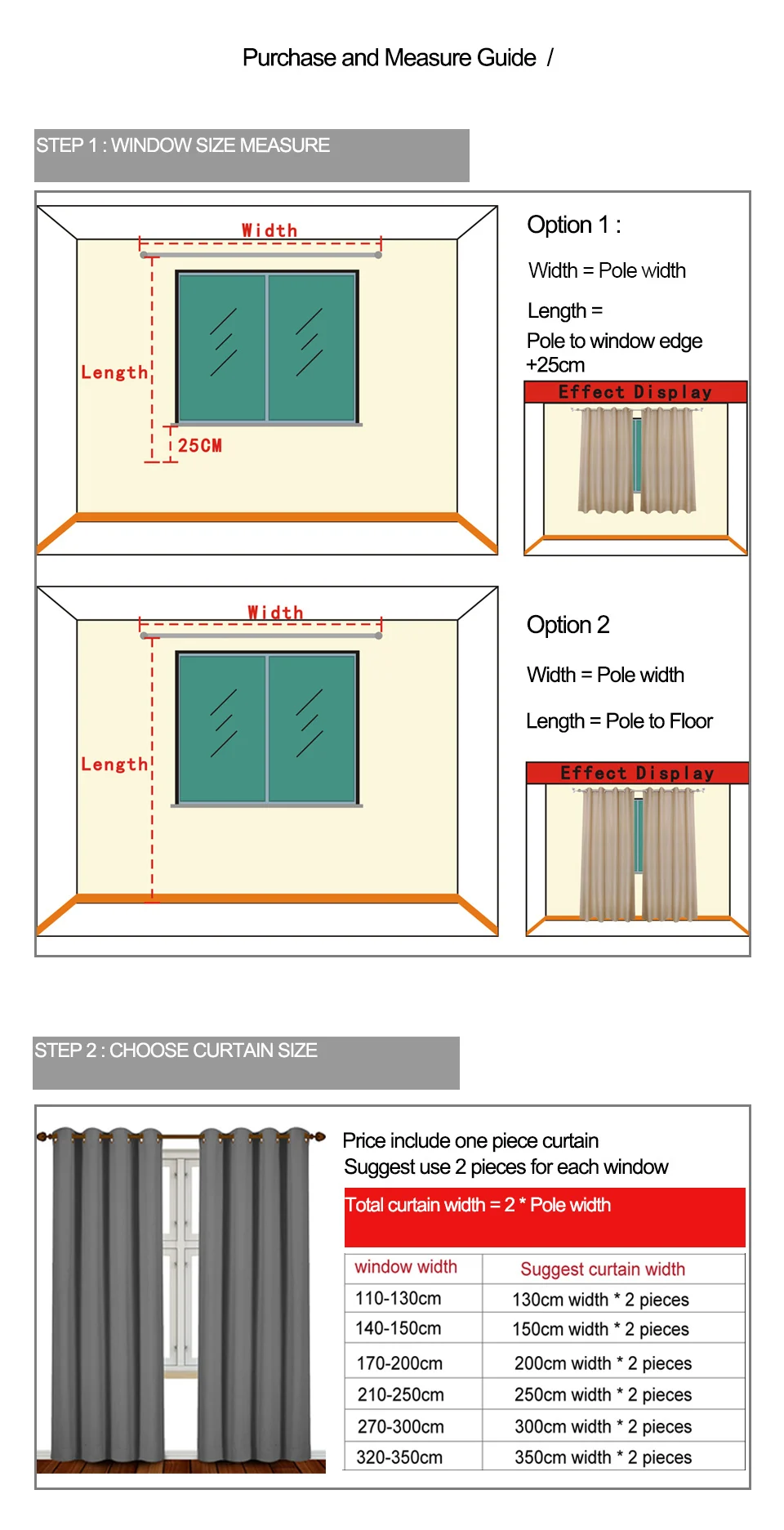 Purchase and Measure Guide /

STEP 1 : WINDOW SIZE MEASURE

Width

Length

25CM

Option 1 :

Width = Pole width

Length =
Pole to window edge +25cm

Effect Display

Width

Length

Option 2

Width = Pole width

Length = Pole to Floor

Effect Display

STEP 2 : CHOOSE CURTAIN SIZE

Price include one piece curtain
Suggest use 2 pieces for each window

Total curtain width = 2 * Pole width

| window width | Suggest curtain width |
|---|---|
| 110-130cm | 130cm width * 2 pieces |
| 140-150cm | 150cm width * 2 pieces |
| 170-200cm | 200cm width * 2 pieces |
| 210-250cm | 250cm width * 2 pieces |
| 270-300cm | 300cm width * 2 pieces |
| 320-350cm | 350cm width * 2 pieces |