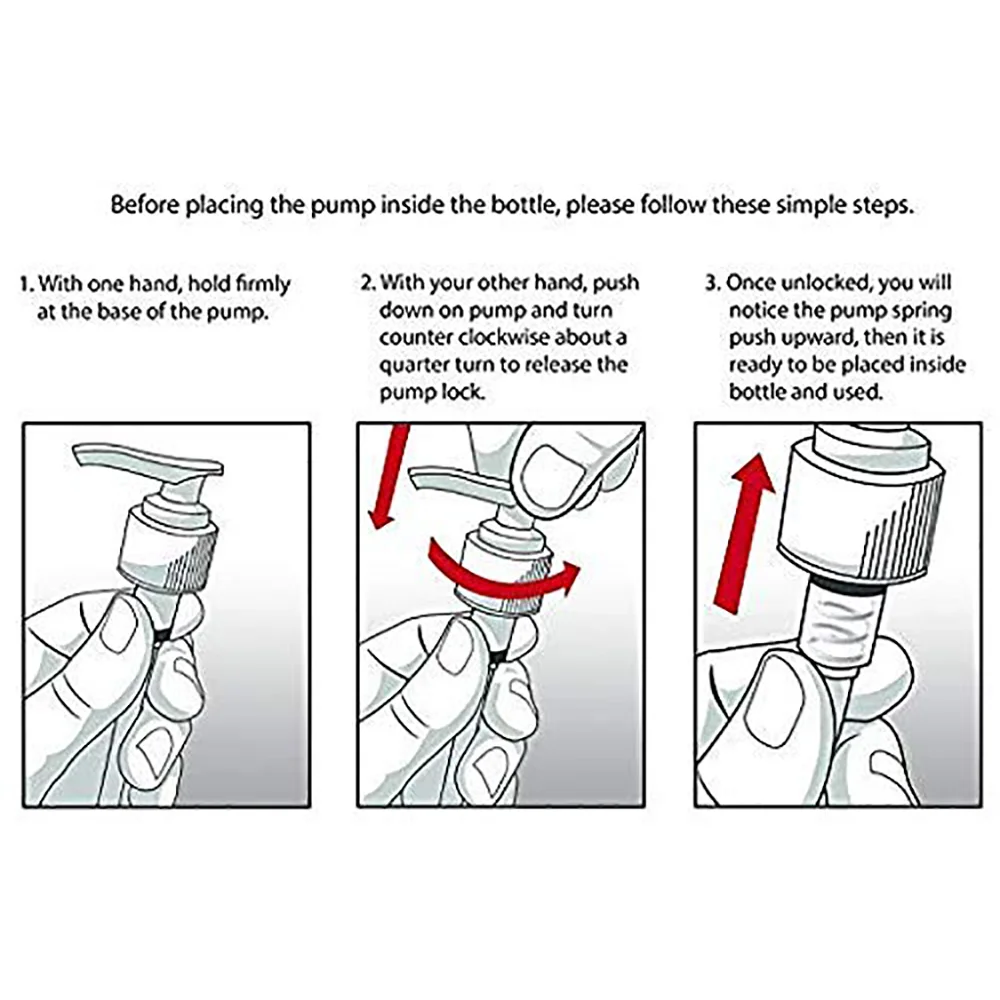 Before placing the pump inside the bottle, please follow these simple steps.

1. With one hand, hold firmly at the base of the pump.

2. With your other hand, push down on pump and turn counter clockwise about a quarter turn to release the pump lock.

3. Once unlocked, you will notice the pump spring push upward, then it is ready to be placed inside bottle and used.