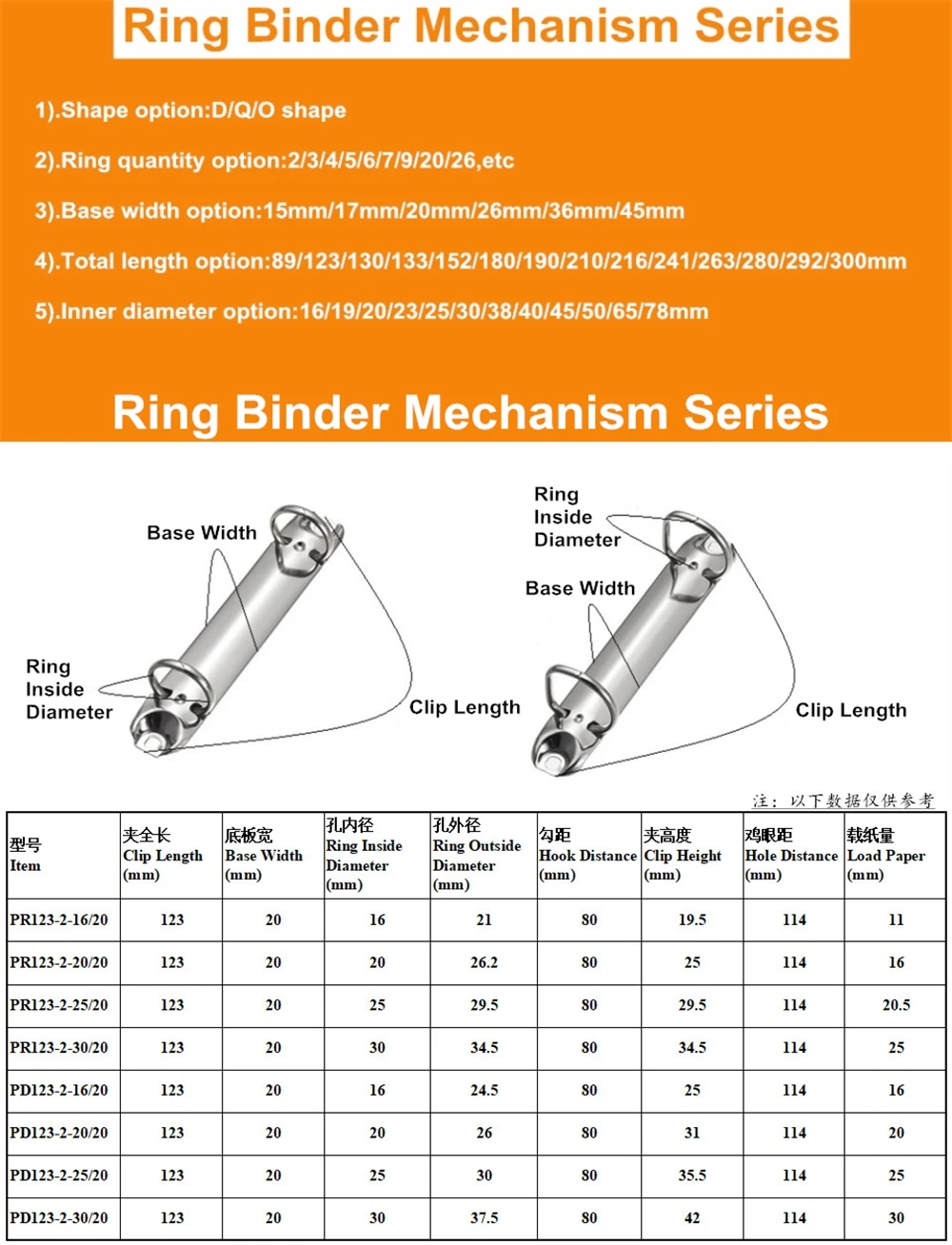 Ring Binder Mechanism Series

1).Shape option:D/Q/O shape

2).Ring quantity option:2/3/4/5/6/7/9/20/26,etc

3).Base width option:15mm/17mm/20mm/26mm/36mm/45mm

4).Total length option:89/123/130/133/152/180/190/210/216/241/263/280/292/300mm

5).Inner diameter option:16/19/20/23/25/30/38/40/45/50/65/78mm

Ring Binder Mechanism Series

Base Width

Ring Inside Diameter

Clip Length

Ring Inside Diameter

Base Width

Clip Length

注：以下数据仅供参考

| 型号 Item | 夹全长 Clip Length (mm) | 底板宽 Base Width (mm) | 孔内径 Ring Inside Diameter (mm) | 孔外径 Ring Outside Diameter (mm) | 勾距 Hook Distance (mm) | 夹高度 Clip Height (mm) | 鸡眼距 Hole Distance (mm) | 载纸量 Load Paper (mm) |
|---|---|---|---|---|---|---|---|---|
| PR123-2-16/20 | 123 | 20 | 16 | 21 | 80 | 19.5 | 114 | 11 |
| PR123-2-20/20 | 123 | 20 | 20 | 26.2 | 80 | 25 | 114 | 16 |
| PR123-2-25/20 | 123 | 20 | 25 | 29.5 | 80 | 29.5 | 114 | 20.5 |
| PR123-2-30/20 | 123 | 20 | 30 | 34.5 | 80 | 34.5 | 114 | 25 |
| PD123-2-16/20 | 123 | 20 | 16 | 24.5 | 80 | 25 | 114 | 16 |
| PD123-2-20/20 | 123 | 20 | 20 | 26 | 80 | 31 | 114 | 20 |
| PD123-2-25/20 | 123 | 20 | 25 | 30 | 80 | 35.5 | 114 | 25 |
| PD123-2-30/20 | 123 | 20 | 30 | 37.5 | 80 | 42 | 114 | 30 |